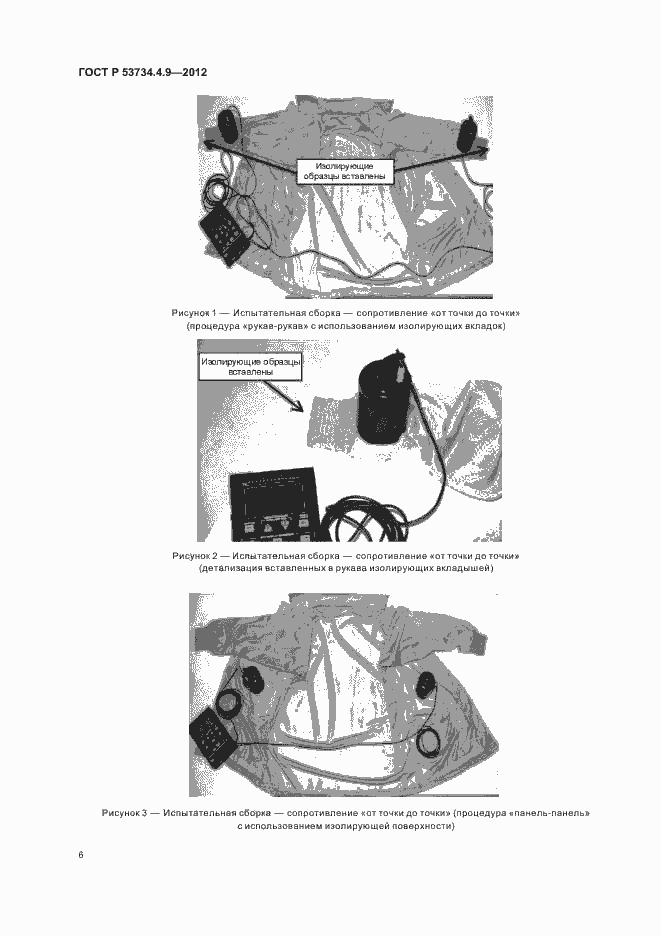 ГОСТ Р 53734.4.9—2012

Изолирующие образцы вставлены

Рисунок 1 — Испытательная сборка — сопротивление «от точки до точки» (процедура «рукав-рукав» с использованием изолирующих вкладок)

Изолирующие образцы вставлены

Рисунок 2 — Испытательная сборка — сопротивление «от точки до точки» (детализация вставленных в рукава изолирующих вкладышей)

Рисунок 3 — Испытательная сборка — сопротивление «от точки до точки» (процедура «панель-панель» с использованием изолирующей поверхности)

6