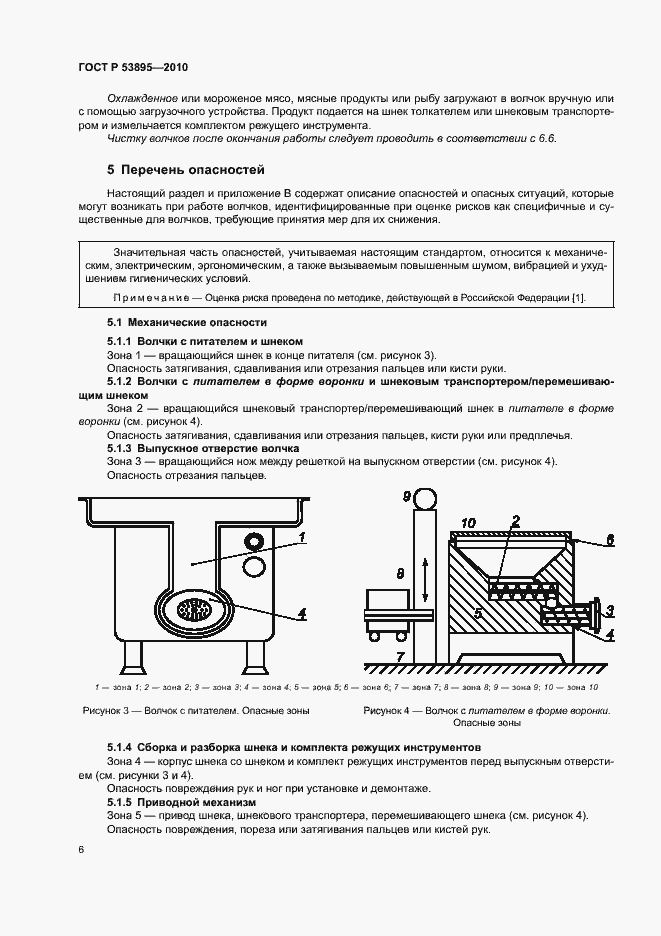 ГОСТ Р 53895—2010

Охлажденное или мороженое мясо, мясные продукты или рыбу загружают в волчок вручную или с помощью загрузочного устройства. Продукт подается на шнек толкателем или шнековым транспортером и измельчается комплектом режущего инструмента.

Чистку волчков после окончания работы следует проводить в соответствии с 6.6.

5 Перечень опасностей

Настоящий раздел и приложение В содержат описание опасностей и опасных ситуаций, которые могут возникать при работе волчков, идентифицированные при оценке рисков как специфичные и существенные для волчков, требующие принятия мер для их снижения.

Значительная часть опасностей, учитываемая настоящим стандартом, относится к механическим, электрическим, эргономическим, а также вызываемым повышенным шумом, вибрацией и ухудшением гигиенических условий.

Примечание — Оценка риска проведена по методике, действующей в Российской Федерации [1].

5.1 Механические опасности

5.1.1 Волчки с питателем и шнеком

Зона 1 — вращающийся шнек в конце питателя (см. рисунок 3).

Опасность затягивания, сдавливания или отрезания пальцев или кисти руки.

5.1.2 Волчки с питателем в форме воронки и шнековым транспортером/перемешивающим шнеком

Зона 2 — вращающийся шнековый транспортер/перемешивающий шнек в питателе в форме воронки (см. рисунок 4).

Опасность затягивания, сдавливания или отрезания пальцев, кисти руки или предплечья.

5.1.3 Выпускное отверстие волчка

Зона 3 — вращающийся нож между решеткой на выпускном отверстии (см. рисунок 4).

Опасность отрезания пальцев.

1
4
9
10
2
6
8
5
3
4
7

1 — зона 1; 2 — зона 2; 3 — зона 3; 4 — зона 4; 5 — зона 5; 6 — зона 6; 7 — зона 7; 8 — зона 8; 9 — зона 9; 10 — зона 10

Рисунок 3 — Волчок с питателем. Опасные зоны

Рисунок 4 — Волчок с питателем в форме воронки. Опасные зоны

5.1.4 Сборка и разборка шнека и комплекта режущих инструментов

Зона 4 — корпус шнека со шнеком и комплект режущих инструментов перед выпускным отверстием (см. рисунки 3 и 4).

Опасность повреждения рук и ног при установке и демонтаже.

5.1.5 Приводной механизм

Зона 5 — привод шнека, шнекового транспортера, перемешивающего шнека (см. рисунок 4).

Опасность повреждения, пореза или затягивания пальцев или кистей рук.

6