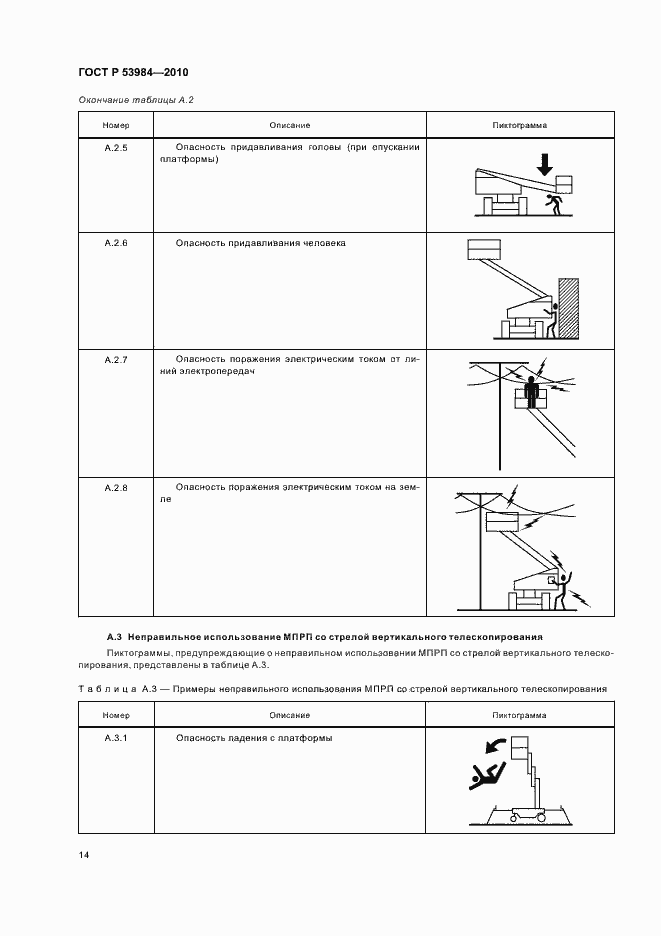 ГОСТ Р 53984—2010

Окончание таблицы А.2

| Номер | Описание | Пиктограмма |
|---|---|---|
| А.2.5 | Опасность придавливания головы (при опускании платформы) | |
| А.2.6 | Опасность придавливания человека | |
| А.2.7 | Опасность поражения электрическим током от линий электропередач | |
| А.2.8 | Опасность поражения электрическим током на земле | |

А.3 Неправильное использование МПРП со стрелой вертикального телескопирования

Пиктограммы, предупреждающие о неправильном использовании МПРП со стрелой вертикального телескопирования, представлены в таблице А.3.

Таблица А.3 — Примеры неправильного использования МПРП со стрелой вертикального телескопирования

| Номер | Описание | Пиктограмма |
|---|---|---|
| А.3.1 | Опасность падения с платформы | |

14