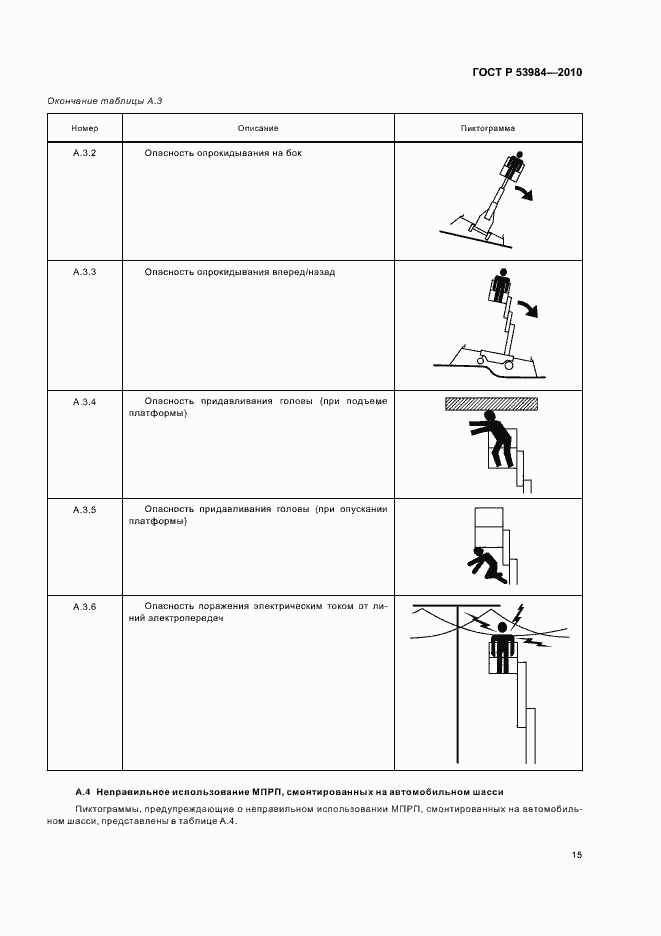 ГОСТ Р 53984—2010

Окончание таблицы А.3

| Номер | Описание | Пиктограмма |
|---|---|---|
| А.3.2 | Опасность опрокидывания на бок | |
| А.3.3 | Опасность опрокидывания вперед/назад | |
| А.3.4 | Опасность придавливания головы (при подъеме платформы) | |
| А.3.5 | Опасность придавливания головы (при опускании платформы) | |
| А.3.6 | Опасность поражения электрическим током от линий электропередач | |

А.4 Неправильное использование МПРП, смонтированных на автомобильном шасси

Пиктограммы, предупреждающие о неправильном использовании МПРП, смонтированных на автомобильном шасси, представлены в таблице А.4.

15