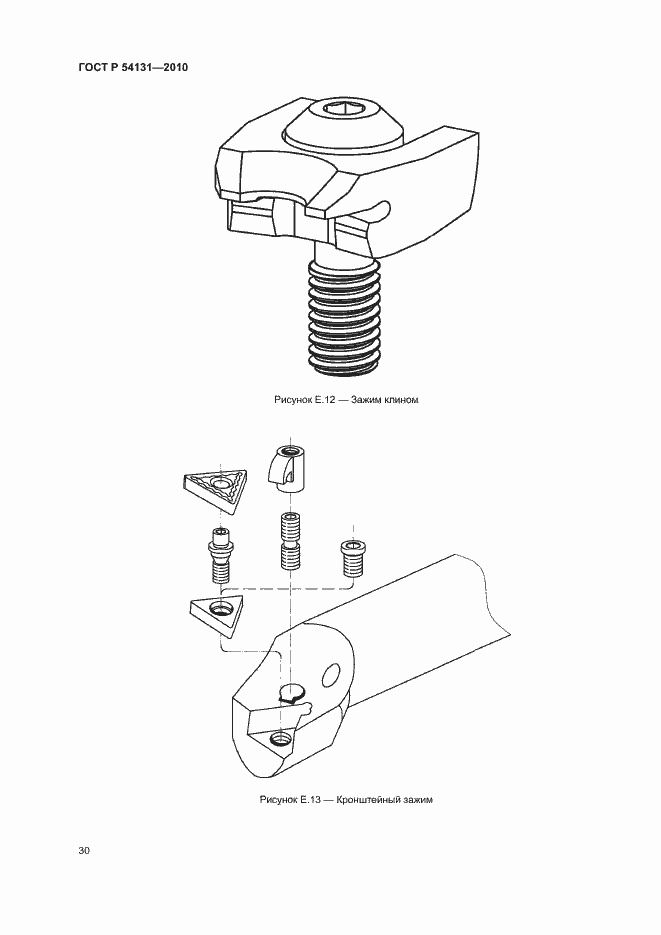 ГОСТ Р 54131—2010

Рисунок Е.12 — Зажим клином

Рисунок Е.13 — Кронштейный зажим

30