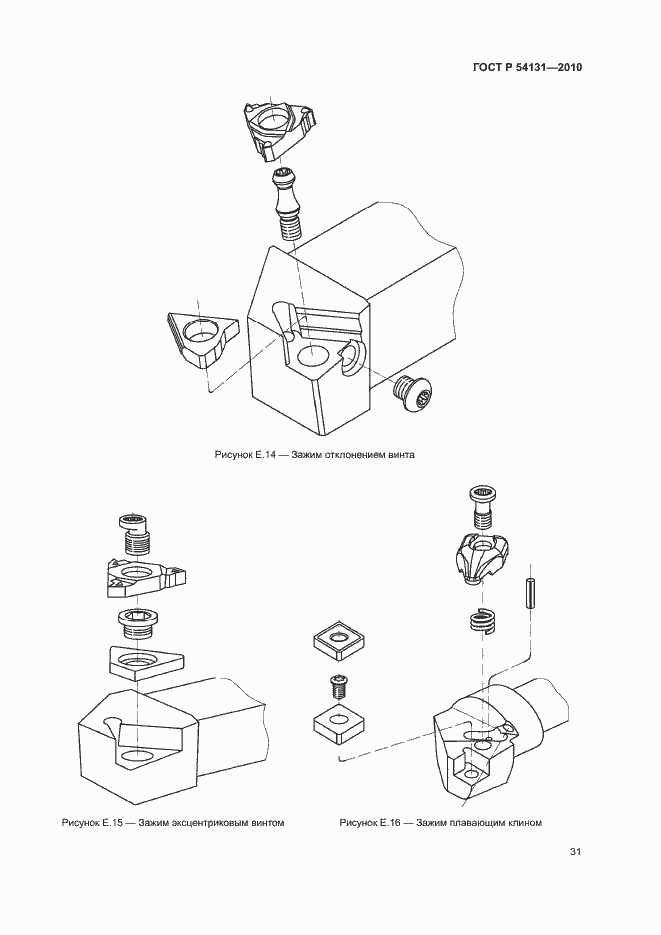 ГОСТ Р 54131—2010

Рисунок Е.14 — Зажим отклонением винта

Рисунок Е.15 — Зажим эксцентриковым винтом

Рисунок Е.16 — Зажим плавающим клином

31