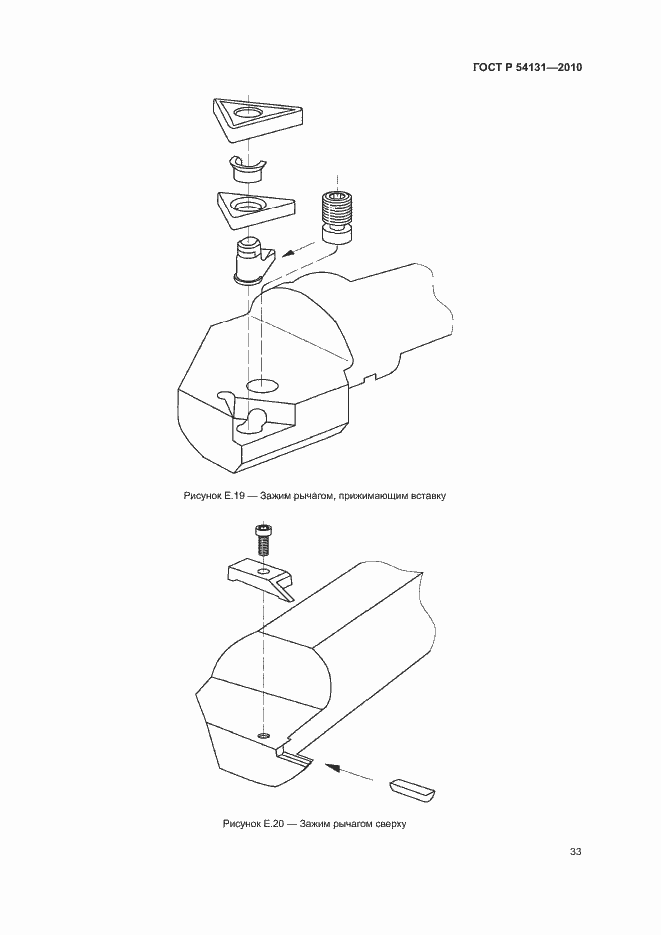 ГОСТ Р 54131—2010

Рисунок Е.19 — Зажим рычагом, прижимающим вставку

Рисунок Е.20 — Зажим рычагом сверху

33