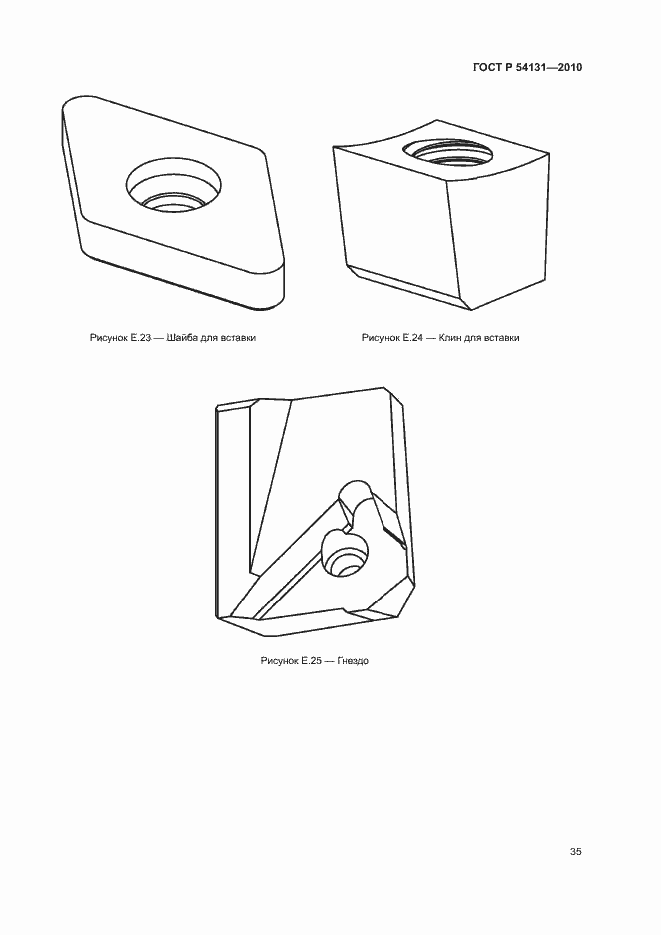 ГОСТ Р 54131—2010

Рисунок Е.23 — Шайба для вставки

Рисунок Е.24 — Клин для вставки

Рисунок Е.25 — Гнездо

35