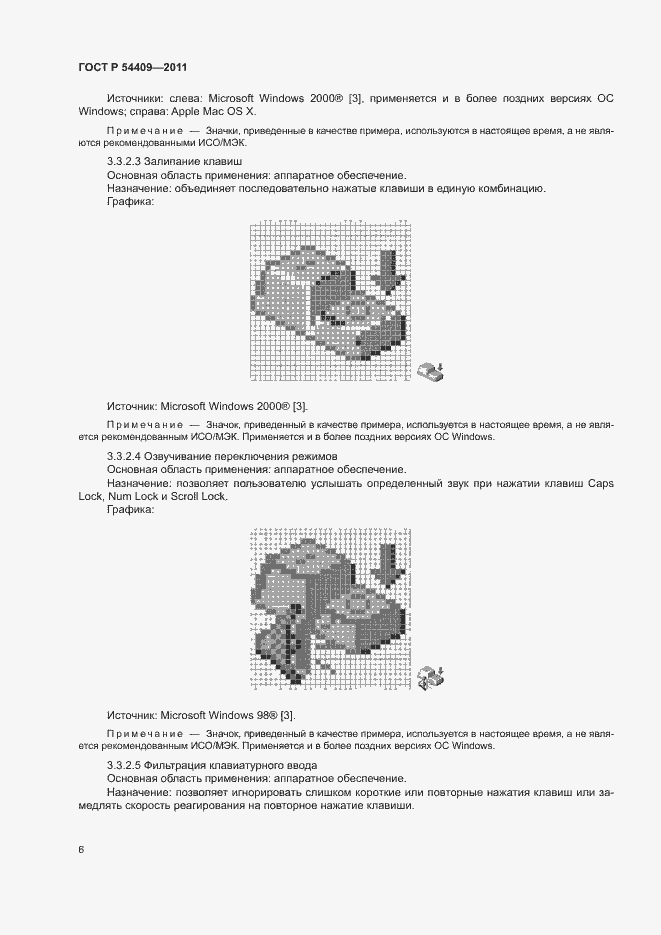 ГОСТ Р 54409—2011

Источники: слева: Microsoft Windows 2000® [3], применяется и в более поздних версиях ОС Windows; справа: Apple Mac OS X.

Примечание — Значки, приведенные в качестве примера, используются в настоящее время, а не являются рекомендованными ИСО/МЭК.

3.3.2.3 Залипание клавиш
Основная область применения: аппаратное обеспечение.
Назначение: объединяет последовательно нажатые клавиши в единую комбинацию.
Графика:

Источник: Microsoft Windows 2000® [3].

Примечание — Значок, приведенный в качестве примера, используется в настоящее время, а не является рекомендованным ИСО/МЭК. Применяется и в более поздних версиях ОС Windows.

3.3.2.4 Озвучивание переключения режимов
Основная область применения: аппаратное обеспечение.
Назначение: позволяет пользователю услышать определенный звук при нажатии клавиш Caps Lock, Num Lock и Scroll Lock.
Графика:

Источник: Microsoft Windows 98® [3].

Примечание — Значок, приведенный в качестве примера, используется в настоящее время, а не является рекомендованным ИСО/МЭК. Применяется и в более поздних версиях ОС Windows.

3.3.2.5 Фильтрация клавиатурного ввода
Основная область применения: аппаратное обеспечение.
Назначение: позволяет игнорировать слишком короткие или повторные нажатия клавиш или замедлять скорость реагирования на повторное нажатие клавиши.

6