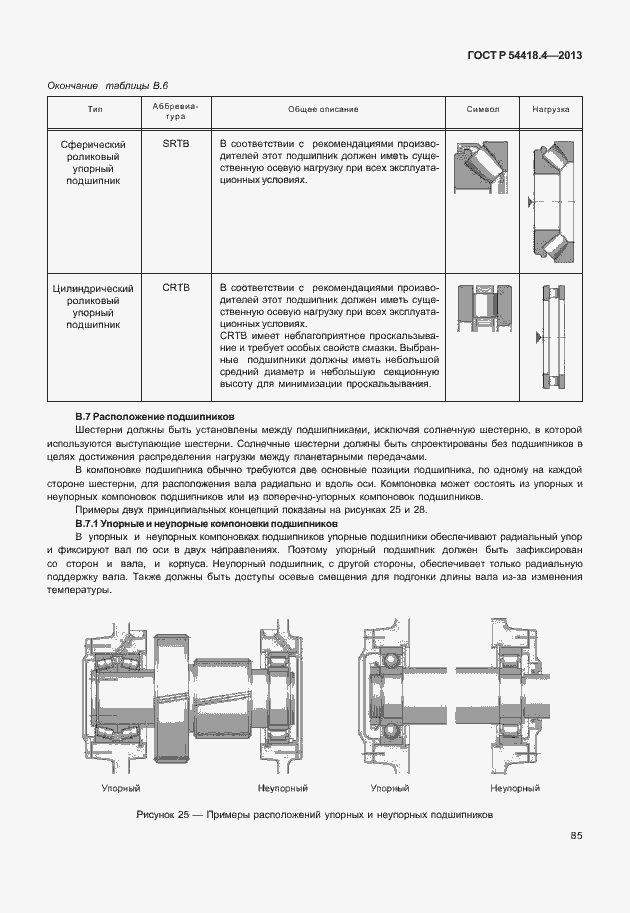 ГОСТ Р 54418.4—2013

Окончание таблицы В.6

| Тип | Аббревиатура | Общее описание | Символ | Нагрузка |
|---|---|---|---|---|
| Сферический роликовый упорный подшипник | SRTB | В соответствии с рекомендациями производителей этот подшипник должен иметь существенную осевую нагрузку при всех эксплуатационных условиях. | | |
| Цилиндрический роликовый упорный подшипник | CRTB | В соответствии с рекомендациями производителей этот подшипник должен иметь существенную осевую нагрузку при всех эксплуатационных условиях. CRTB имеет неблагоприятное проскальзывание и требует особых свойств смазки. Выбранные подшипники должны иметь небольшой средний диаметр и небольшую секционную высоту для минимизации проскальзывания. | | |

В.7 Расположение подшипников

Шестерни должны быть установлены между подшипниками, исключая солнечную шестерню, в которой используются выступающие шестерни. Солнечные шестерни должны быть спроектированы без подшипников в целях достижения распределения нагрузки между планетарными передачами.

В компоновке подшипника обычно требуются две основные позиции подшипника, по одному на каждой стороне шестерни, для расположения вала радиально и вдоль оси. Компоновка может состоять из упорных и неупорных компоновок подшипников или из поперечно-упорных компоновок подшипников.

Примеры двух принципиальных концепций показаны на рисунках 25 и 28.

В.7.1 Упорные и неупорные компоновки подшипников

В упорных и неупорных компоновках подшипников упорные подшипники обеспечивают радиальный упор и фиксируют вал по оси в двух направлениях. Поэтому упорный подшипник должен быть зафиксирован со сторон и вала, и корпуса. Неупорный подшипник, с другой стороны, обеспечивает только радиальную поддержку вала. Также должны быть доступы осевые смещения для подгонки длины вала из-за изменения температуры.

Упорный Неупорный Упорный Неупорный

Рисунок 25 — Примеры расположений упорных и неупорных подшипников

85