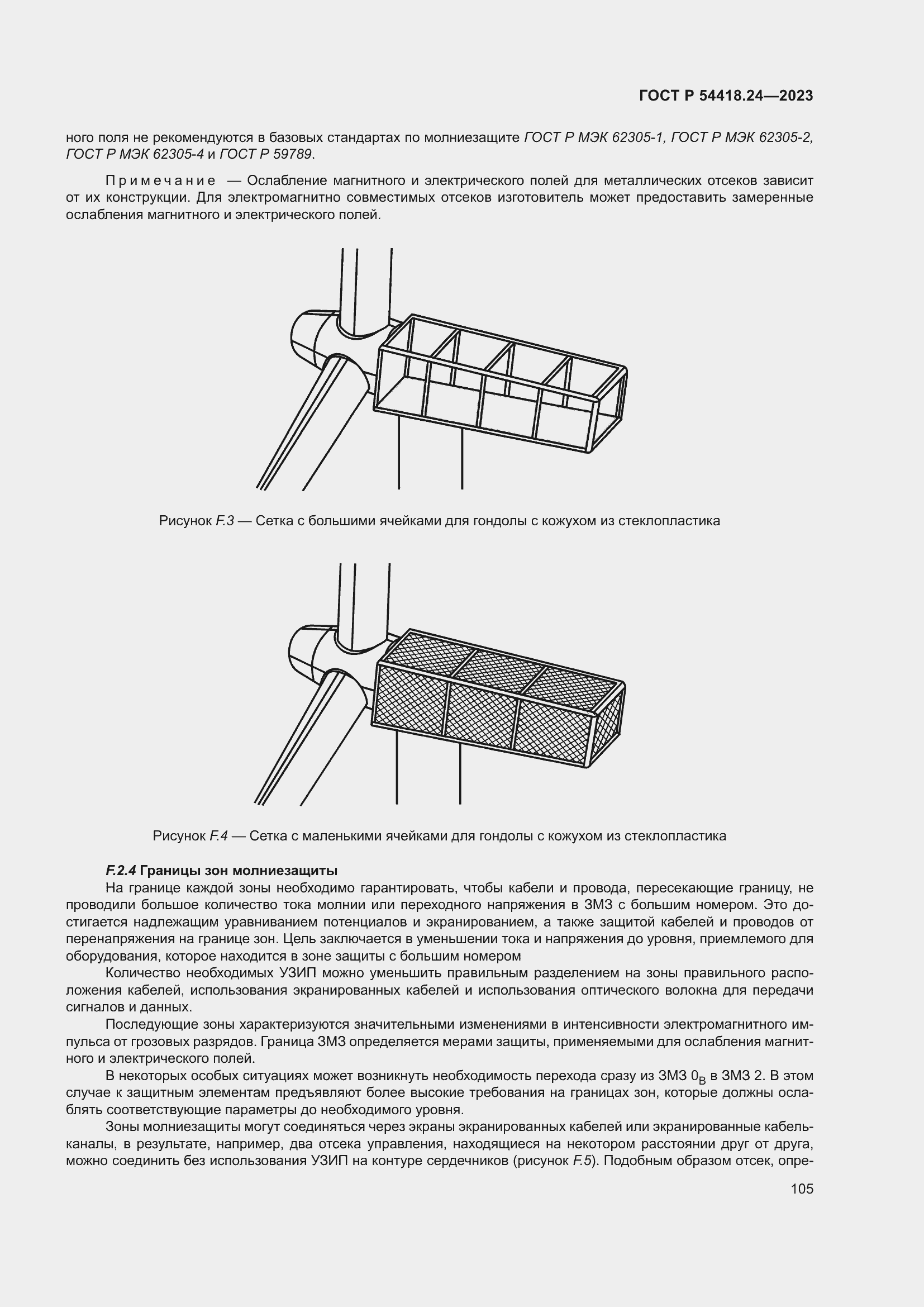 ГОСТ Р 54418.24—2023

ного поля не рекомендуются в базовых стандартах по молниезащите ГОСТ Р МЭК 62305-1, ГОСТ Р МЭК 62305-2, ГОСТ Р МЭК 62305-4 и ГОСТ Р 59789.

Примечание — Ослабление магнитного и электрического полей для металлических отсеков зависит от их конструкции. Для электромагнитно совместимых отсеков изготовитель может предоставить замеренные ослабления магнитного и электрического полей.

Рисунок F.3 — Сетка с большими ячейками для гондолы с кожухом из стеклопластика

Рисунок F.4 — Сетка с маленькими ячейками для гондолы с кожухом из стеклопластика

F.2.4 Границы зон молниезащиты

На границе каждой зоны необходимо гарантировать, чтобы кабели и провода, пересекающие границу, не проводили большое количество тока молнии или переходного напряжения в ЗМЗ с большим номером. Это достигается надлежащим уравниванием потенциалов и экранированием, а также защитой кабелей и проводов от перенапряжения на границе зон. Цель заключается в уменьшении тока и напряжения до уровня, приемлемого для оборудования, которое находится в зоне защиты с большим номером

Количество необходимых УЗИП можно уменьшить правильным разделением на зоны правильного расположения кабелей, использования экранированных кабелей и использования оптического волокна для передачи сигналов и данных.

Последующие зоны характеризуются значительными изменениями в интенсивности электромагнитного импульса от грозовых разрядов. Граница ЗМЗ определяется мерами защиты, применяемыми для ослабления магнитного и электрического полей.

В некоторых особых ситуациях может возникнуть необходимость перехода сразу из ЗМЗ $0_B$ в ЗМЗ 2. В этом случае к защитным элементам предъявляют более высокие требования на границах зон, которые должны ослаблять соответствующие параметры до необходимого уровня.

Зоны молниезащиты могут соединяться через экраны экранированных кабелей или экранированные кабель-каналы, в результате, например, два отсека управления, находящиеся на некотором расстоянии друг от друга, можно соединить без использования УЗИП на контуре сердечников (рисунок F.5). Подобным образом отсек, опре-

105