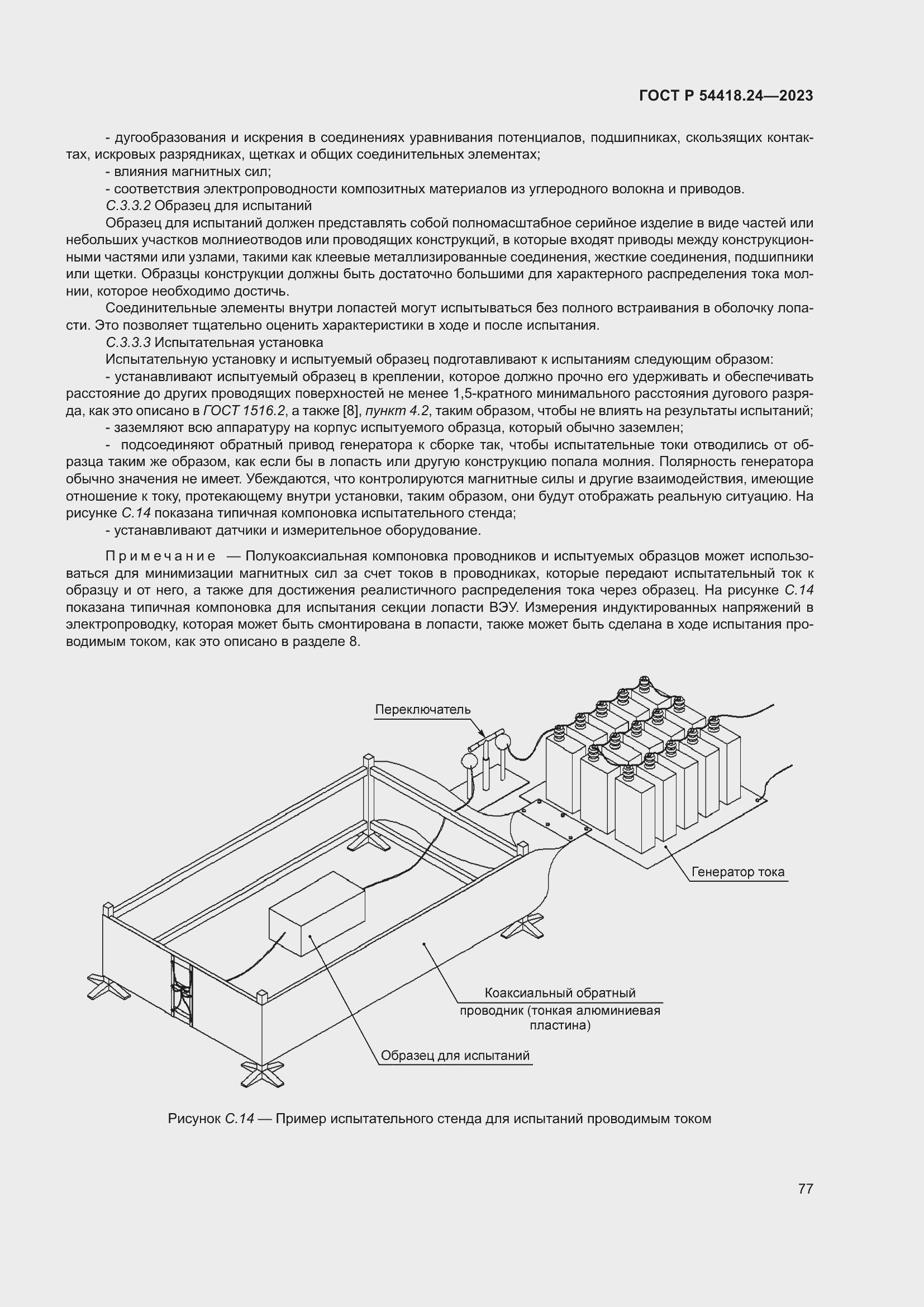 ГОСТ Р 54418.24—2023

- дугообразования и искрения в соединениях уравнивания потенциалов, подшипниках, скользящих контактах, искровых разрядниках, щетках и общих соединительных элементах;

- влияния магнитных сил;

- соответствия электропроводности композитных материалов из углеродного волокна и приводов.

С.3.3.2 Образец для испытаний

Образец для испытаний должен представлять собой полномасштабное серийное изделие в виде частей или небольших участков молниеотводов или проводящих конструкций, в которые входят приводы между конструкционными частями или узлами, такими как клеевые металлизированные соединения, жесткие соединения, подшипники или щетки. Образцы конструкции должны быть достаточно большими для характерного распределения тока молнии, которое необходимо достичь.

Соединительные элементы внутри лопастей могут испытываться без полного встраивания в оболочку лопасти. Это позволяет тщательно оценить характеристики в ходе и после испытания.

С.3.3.3 Испытательная установка

Испытательную установку и испытуемый образец подготавливают к испытаниям следующим образом:

- устанавливают испытуемый образец в креплении, которое должно прочно его удерживать и обеспечивать расстояние до других проводящих поверхностей не менее 1,5-кратного минимального расстояния дугового разряда, как это описано в ГОСТ 1516.2, а также [8], пункт 4.2, таким образом, чтобы не влиять на результаты испытаний;

- заземляют всю аппаратуру на корпус испытуемого образца, который обычно заземлен;

- подсоединяют обратный привод генератора к сборке так, чтобы испытательные токи отводились от образца таким же образом, как если бы в лопасть или другую конструкцию попала молния. Полярность генератора обычно значения не имеет. Убеждаются, что контролируются магнитные силы и другие взаимодействия, имеющие отношение к току, протекающему внутри установки, таким образом, они будут отображать реальную ситуацию. На рисунке С.14 показана типичная компоновка испытательного стенда;

- устанавливают датчики и измерительное оборудование.

Примечание — Полукоаксиальная компоновка проводников и испытуемых образцов может использоваться для минимизации магнитных сил за счет токов в проводниках, которые передают испытательный ток к образцу и от него, а также для достижения реалистичного распределения тока через образец. На рисунке С.14 показана типичная компоновка для испытания секции лопасти ВЭУ. Измерения индуктированных напряжений в электропроводку, которая может быть смонтирована в лопасти, также может быть сделана в ходе испытания проводимым током, как это описано в разделе 8.

Переключатель

Генератор тока

Коаксиальный обратный проводник (тонкая алюминиевая пластина)

Образец для испытаний

Рисунок С.14 — Пример испытательного стенда для испытаний проводимым током

77