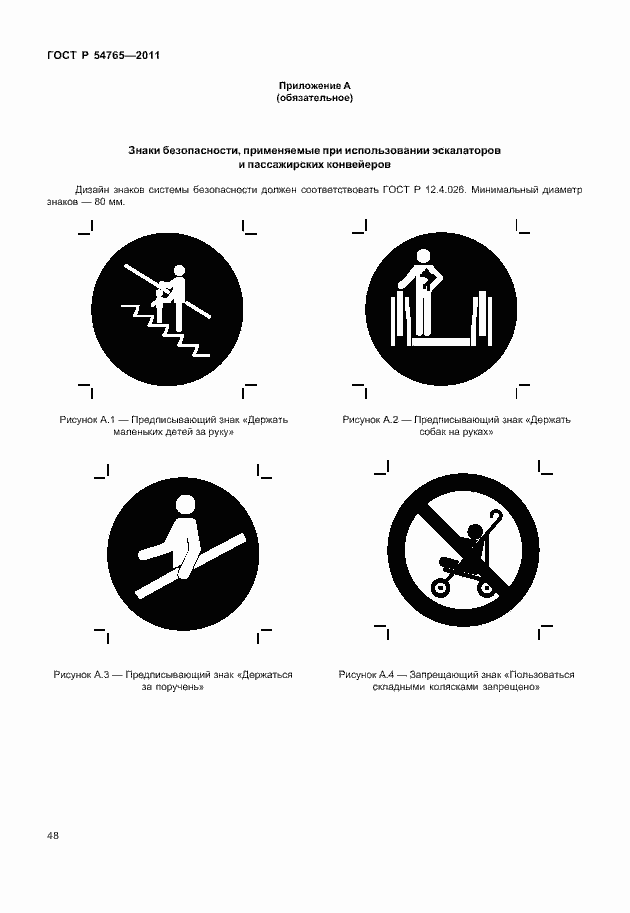 ГОСТ Р 54765—2011

Приложение А
(обязательное)

Знаки безопасности, применяемые при использовании эскалаторов и пассажирских конвейеров

Дизайн знаков системы безопасности должен соответствовать ГОСТ Р 12.4.026. Минимальный диаметр знаков — 80 мм.

Рисунок А.1 — Предписывающий знак «Держать маленьких детей за руку»

Рисунок А.2 — Предписывающий знак «Держать собак на руках»

Рисунок А.3 — Предписывающий знак «Держаться за поручень»

Рисунок А.4 — Запрещающий знак «Пользоваться складными колясками запрещено»

48