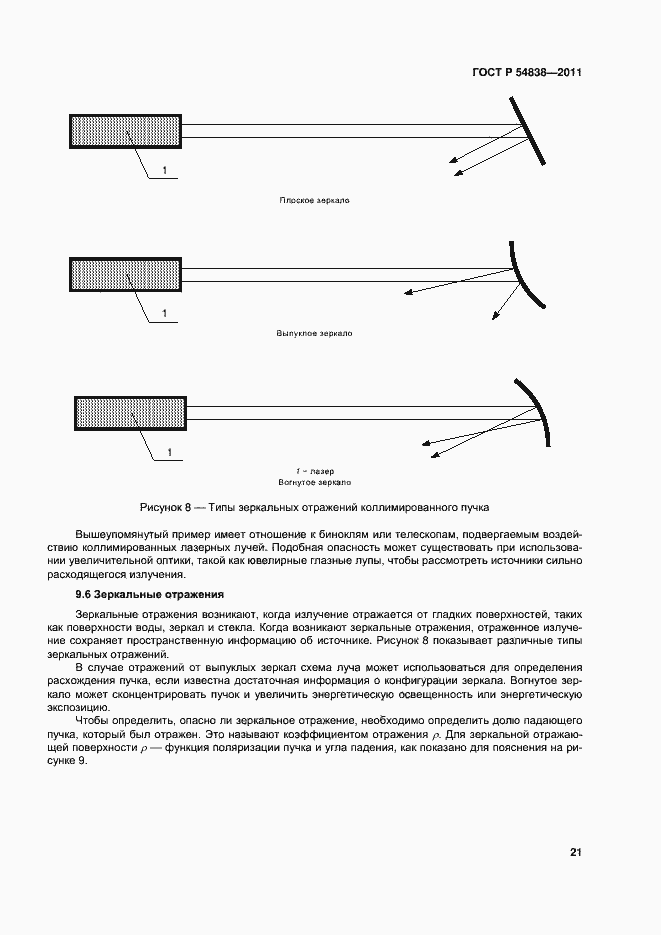 ГОСТ Р 54838—2011

1

Плоское зеркало

1

Выпуклое зеркало

1

1 – лазер
Вогнутое зеркало

Рисунок 8 — Типы зеркальных отражений коллимированного пучка

Вышеупомянутый пример имеет отношение к биноклям или телескопам, подвергаемым воздействию коллимированных лазерных лучей. Подобная опасность может существовать при использовании увеличительной оптики, такой как ювелирные глазные лупы, чтобы рассмотреть источники сильно расходящегося излучения.

9.6 Зеркальные отражения

Зеркальные отражения возникают, когда излучение отражается от гладких поверхностей, таких как поверхности воды, зеркал и стекла. Когда возникают зеркальные отражения, отраженное излучение сохраняет пространственную информацию об источнике. Рисунок 8 показывает различные типы зеркальных отражений.

В случае отражений от выпуклых зеркал схема луча может использоваться для определения расхождения пучка, если известна достаточная информация о конфигурации зеркала. Вогнутое зеркало может сконцентрировать пучок и увеличить энергетическую освещенность или энергетическую экспозицию.

Чтобы определить, опасно ли зеркальное отражение, необходимо определить долю падающего пучка, который был отражен. Это называют коэффициентом отражения $\rho$. Для зеркальной отражающей поверхности $\rho$ — функция поляризации пучка и угла падения, как показано для пояснения на рисунке 9.

21