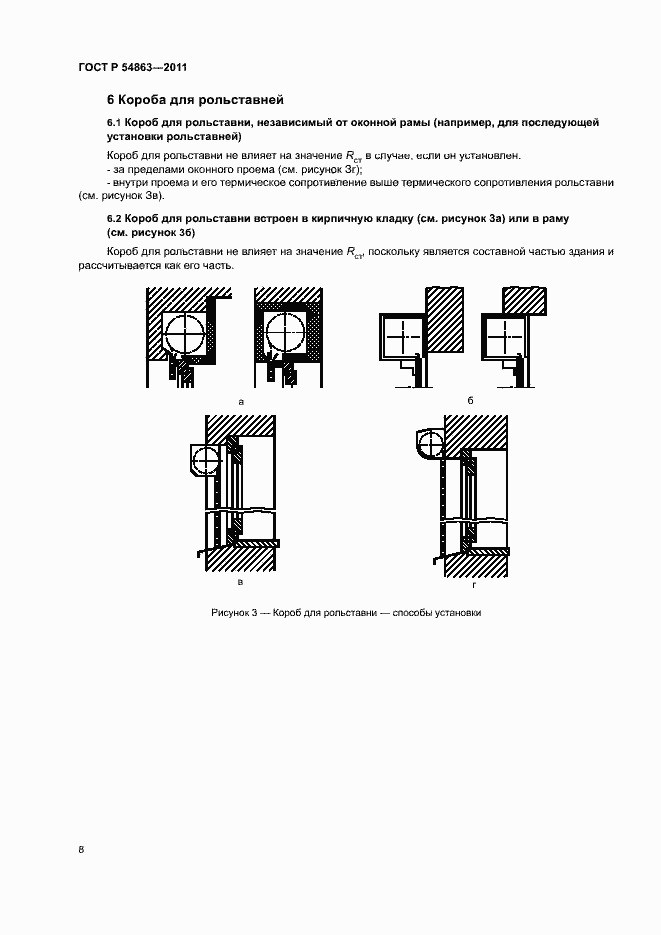 ГОСТ Р 54863—2011

6 Короба для рольставней

6.1 Короб для рольставни, независимый от оконной рамы (например, для последующей установки рольставней)

Короб для рольставни не влияет на значение $R_{ст}$ в случае, если он установлен.
- за пределами оконного проема (см. рисунок 3г);
- внутри проема и его термическое сопротивление выше термического сопротивления рольставни (см. рисунок 3в).

6.2 Короб для рольставни встроен в кирпичную кладку (см. рисунок 3а) или в раму (см. рисунок 3б)

Короб для рольставни не влияет на значение $R_{ст}$, поскольку является составной частью здания и рассчитывается как его часть.

а

б

в

г

Рисунок 3 — Короб для рольставни — способы установки

8