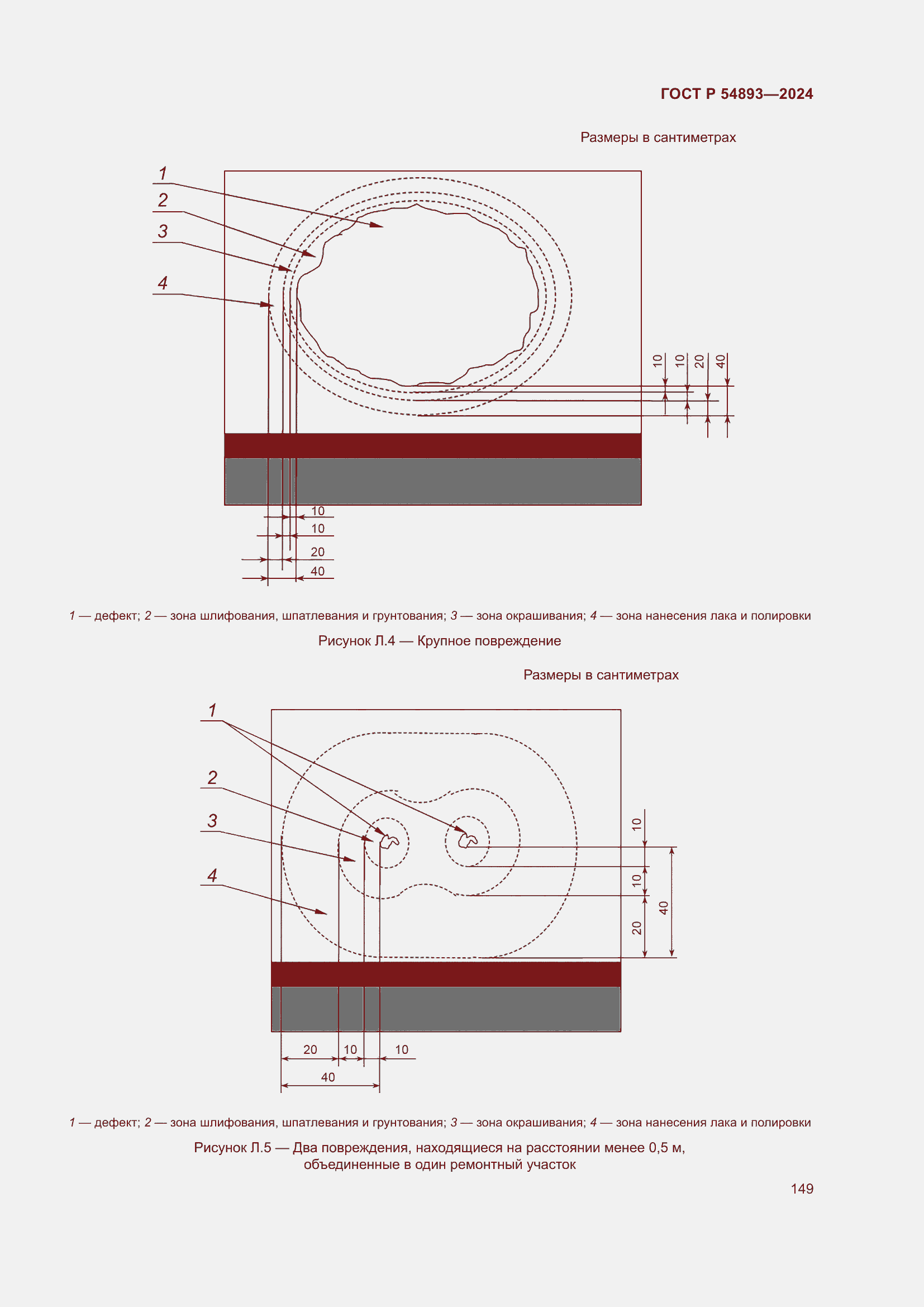 ГОСТ Р 54893—2024

Размеры в сантиметрах

1
2
3
4

10 10 20 40

10
10
20
40

1 — дефект; 2 — зона шлифования, шпатлевания и грунтования; 3 — зона окрашивания; 4 — зона нанесения лака и полировки

Рисунок Л.4 — Крупное повреждение

Размеры в сантиметрах

1
2
3
4

10
10
20
40

20 10 10
40

1 — дефект; 2 — зона шлифования, шпатлевания и грунтования; 3 — зона окрашивания; 4 — зона нанесения лака и полировки

Рисунок Л.5 — Два повреждения, находящиеся на расстоянии менее 0,5 м, объединенные в один ремонтный участок

149