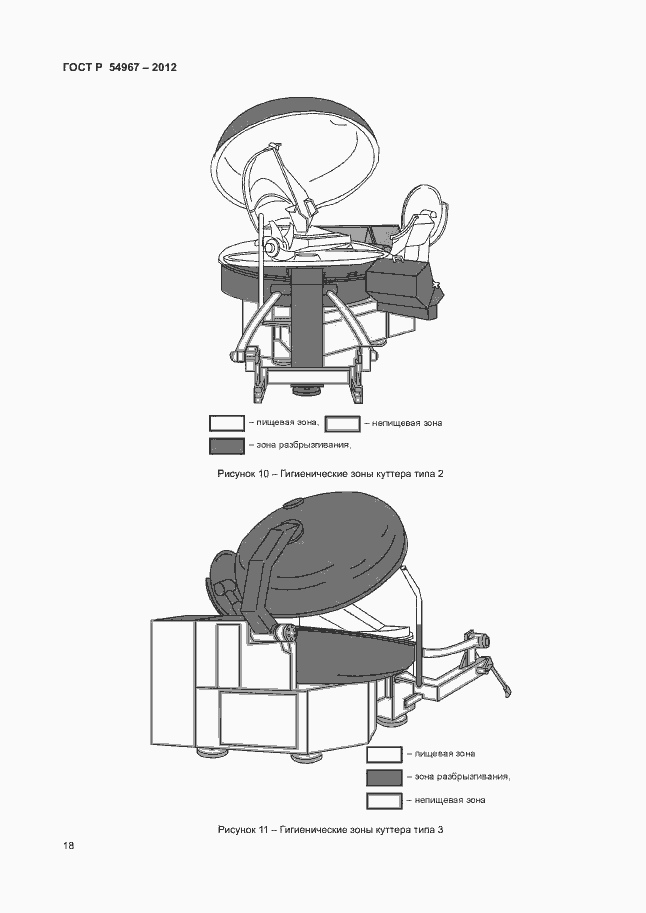 ГОСТ Р 54967 – 2012

– пищевая зона, – непищевая зона

– зона разбрызгивания,

Рисунок 10 – Гигиенические зоны куттера типа 2

– пищевая зона

– зона разбрызгивания,

– непищевая зона

Рисунок 11 – Гигиенические зоны куттера типа 3

18