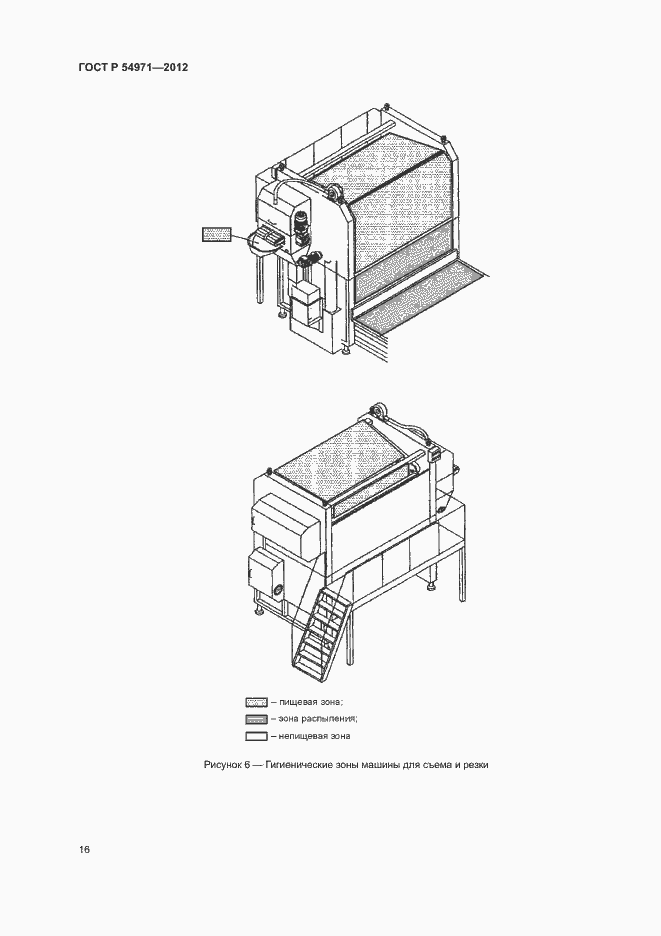 ГОСТ Р 54971—2012

– пищевая зона;
– зона распыления;
– непищевая зона

Рисунок 6 — Гигиенические зоны машины для съема и резки

16