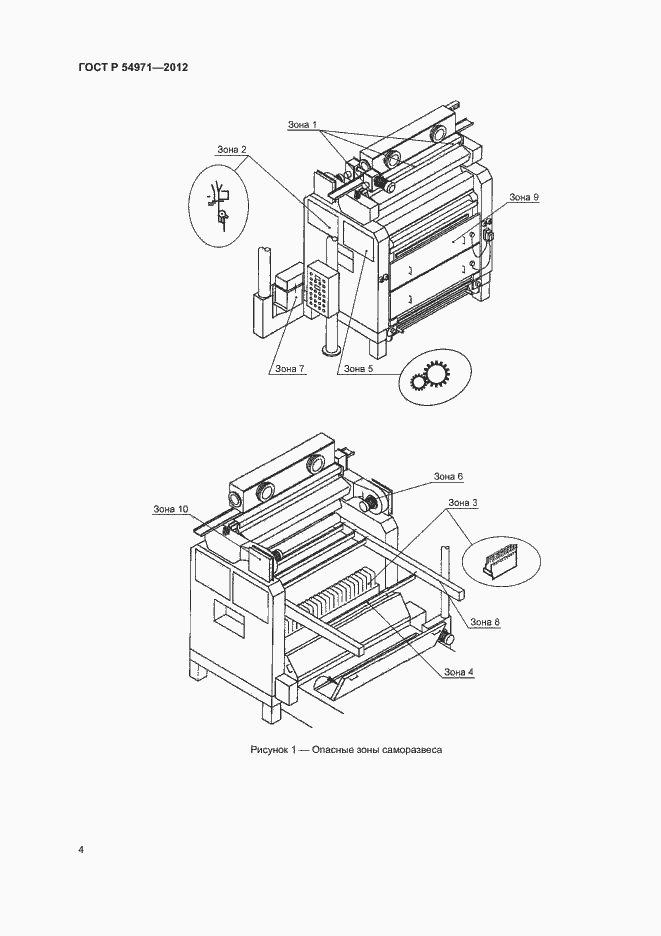 ГОСТ Р 54971—2012

Зона 1

Зона 2

Зона 9

Зона 7

Зона 5

Зона 6

Зона 10

Зона 3

Зона 8

Зона 4

Рисунок 1 — Опасные зоны саморазвеса

4