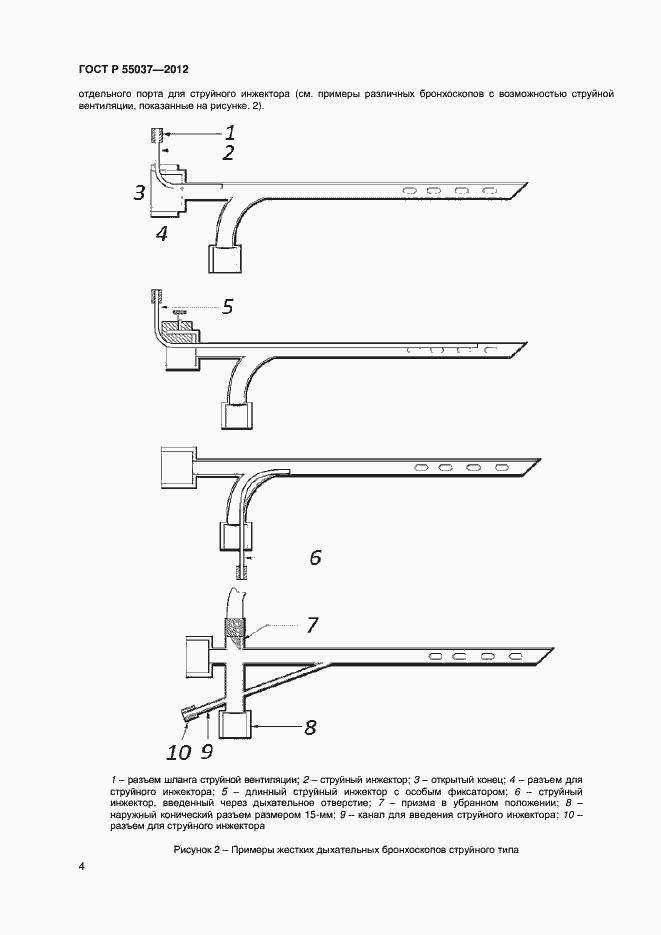 ГОСТ Р 55037—2012

отдельного порта для струйного инжектора (см. примеры различных бронхоскопов с возможностью струйной вентиляции, показанные на рисунке. 2).

1
2
3
4
5
6
7
8
10 9

1 – разъем шланга струйной вентиляции; 2 – струйный инжектор; 3 – открытый конец; 4 – разъем для струйного инжектора; 5 – длинный струйный инжектор с особым фиксатором; 6 – струйный инжектор, введенный через дыхательное отверстие; 7 – призма в убранном положении; 8 – наружный конический разъем размером 15-мм; 9 – канал для введения струйного инжектора; 10 – разъем для струйного инжектора

Рисунок 2 – Примеры жестких дыхательных бронхоскопов струйного типа

4