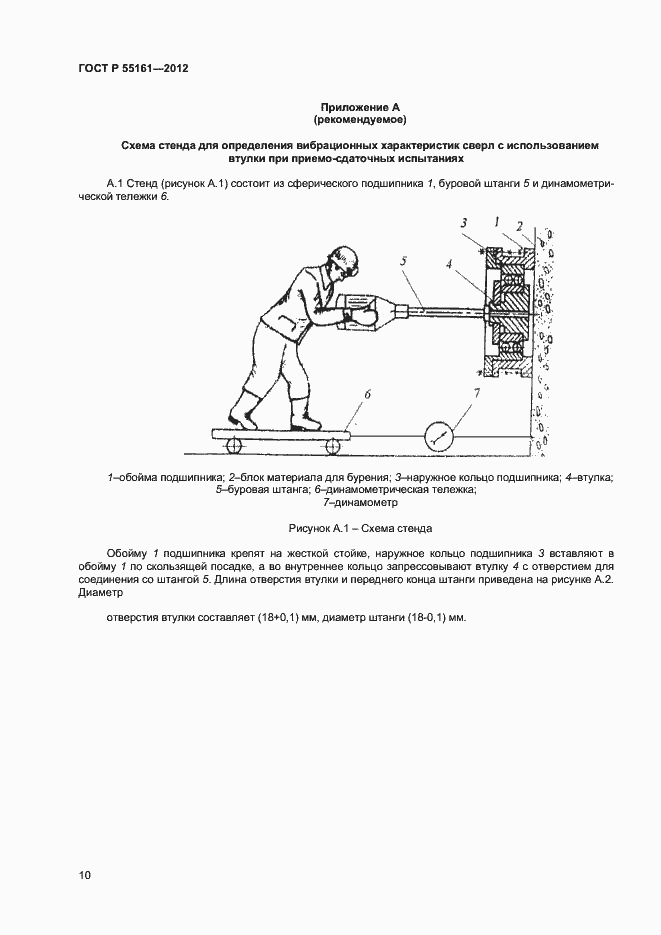 ГОСТ Р 55161—2012

Приложение А
(рекомендуемое)

Схема стенда для определения вибрационных характеристик сверл с использованием втулки при приемо-сдаточных испытаниях

А.1 Стенд (рисунок А.1) состоит из сферического подшипника 1, буровой штанги 5 и динамометрической тележки 6.

3
1
2
5
4
6
7

1–обойма подшипника; 2–блок материала для бурения; 3–наружное кольцо подшипника; 4–втулка; 5–буровая штанга; 6–динамометрическая тележка; 7–динамометр

Рисунок А.1 – Схема стенда

Обойму 1 подшипника крепят на жесткой стойке, наружное кольцо подшипника 3 вставляют в обойму 1 по скользящей посадке, а во внутреннее кольцо запрессовывают втулку 4 с отверстием для соединения со штангой 5. Длина отверстия втулки и переднего конца штанги приведена на рисунке А.2. Диаметр

отверстия втулки составляет (18+0,1) мм, диаметр штанги (18-0,1) мм.

10