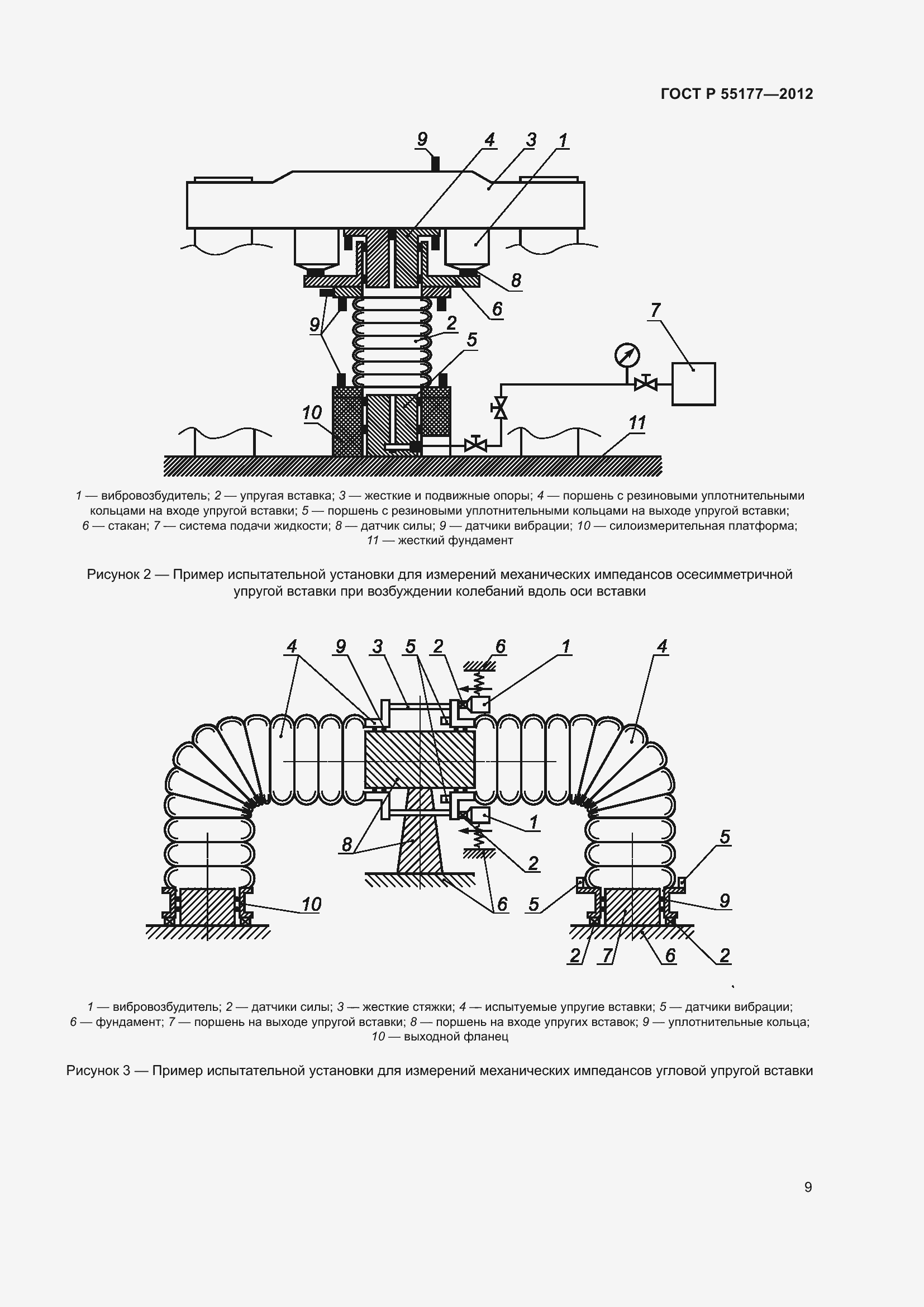 ГОСТ Р 55177—2012

9 4 3 1

8

6

9 2

5

7

10

11

1 — вибровозбудитель; 2 — упругая вставка; 3 — жесткие и подвижные опоры; 4 — поршень с резиновыми уплотнительными кольцами на входе упругой вставки; 5 — поршень с резиновыми уплотнительными кольцами на выходе упругой вставки; 6 — стакан; 7 — система подачи жидкости; 8 — датчик силы; 9 — датчики вибрации; 10 — силоизмерительная платформа; 11 — жесткий фундамент

Рисунок 2 — Пример испытательной установки для измерений механических импедансов осесимметричной упругой вставки при возбуждении колебаний вдоль оси вставки

4 9 3 5 2 6 1 4

1

8

2

5

10

6 5

9

2 7 6 2

1 — вибровозбудитель; 2 — датчики силы; 3 — жесткие стяжки; 4 — испытуемые упругие вставки; 5 — датчики вибрации; 6 — фундамент; 7 — поршень на выходе упругой вставки; 8 — поршень на входе упругих вставок; 9 — уплотнительные кольца; 10 — выходной фланец

Рисунок 3 — Пример испытательной установки для измерений механических импедансов угловой упругой вставки

9