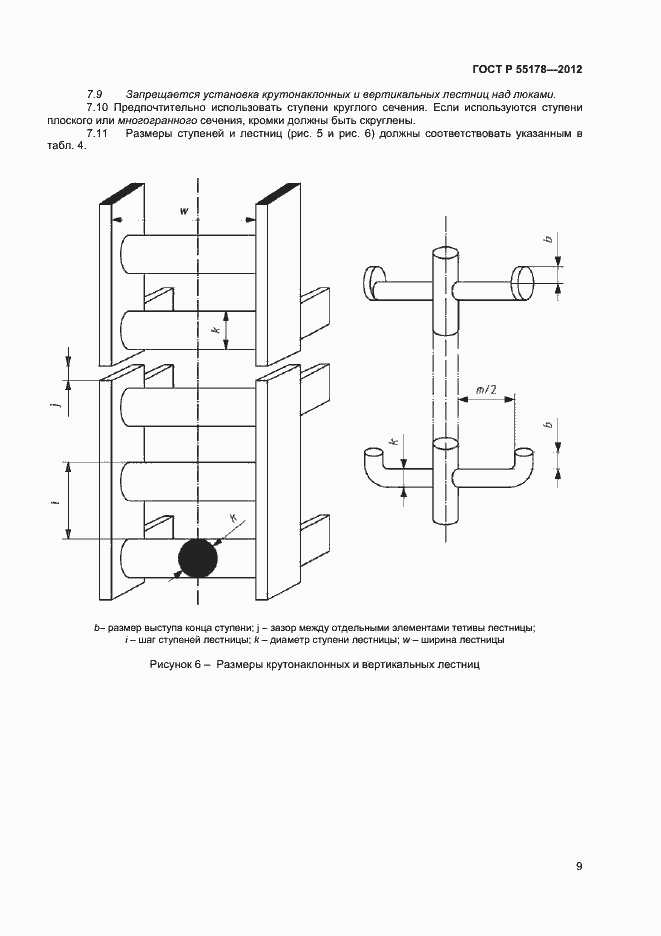 ГОСТ Р 55178—2012

7.9 Запрещается установка крутонаклонных и вертикальных лестниц над люками.

7.10 Предпочтительно использовать ступени круглого сечения. Если используются ступени плоского или многогранного сечения, кромки должны быть скруглены.

7.11 Размеры ступеней и лестниц (рис. 5 и рис. 6) должны соответствовать указанным в табл. 4.

w

k

j

i

k

b

m/2

k

b

b– размер выступа конца ступени; j – зазор между отдельными элементами тетивы лестницы; i – шаг ступеней лестницы; k – диаметр ступени лестницы; w – ширина лестницы

Рисунок 6 – Размеры крутонаклонных и вертикальных лестниц

9