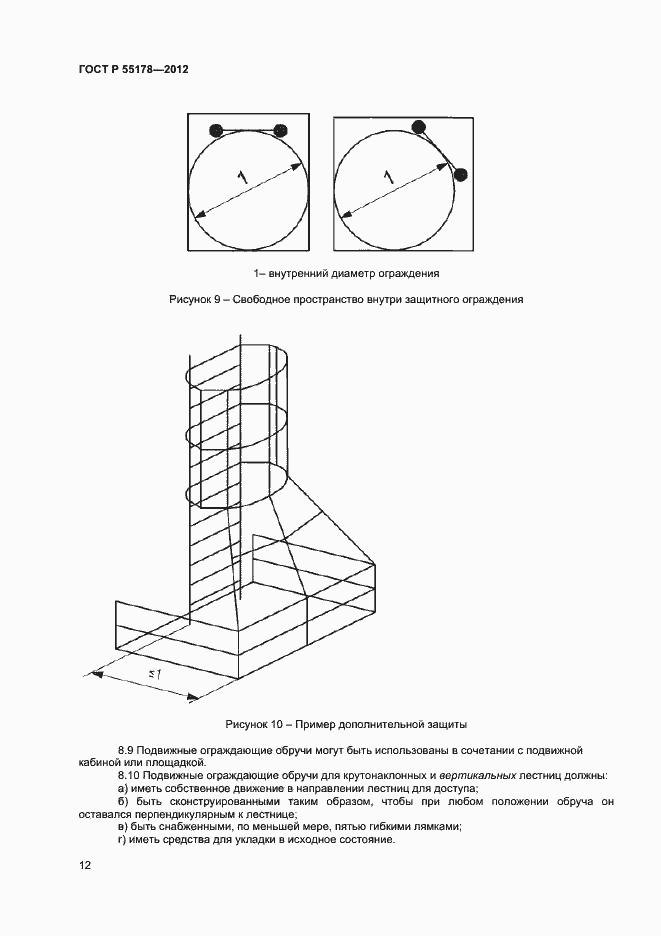 ГОСТ Р 55178—2012

1

1

1– внутренний диаметр ограждения

Рисунок 9 – Свободное пространство внутри защитного ограждения

≤1

Рисунок 10 – Пример дополнительной защиты

8.9 Подвижные ограждающие обручи могут быть использованы в сочетании с подвижной кабиной или площадкой.

8.10 Подвижные ограждающие обручи для крутонаклонных и вертикальных лестниц должны:

а) иметь собственное движение в направлении лестниц для доступа;

б) быть сконструированными таким образом, чтобы при любом положении обруча он оставался перпендикулярным к лестнице;

в) быть снабженными, по меньшей мере, пятью гибкими лямками;

г) иметь средства для укладки в исходное состояние.

12