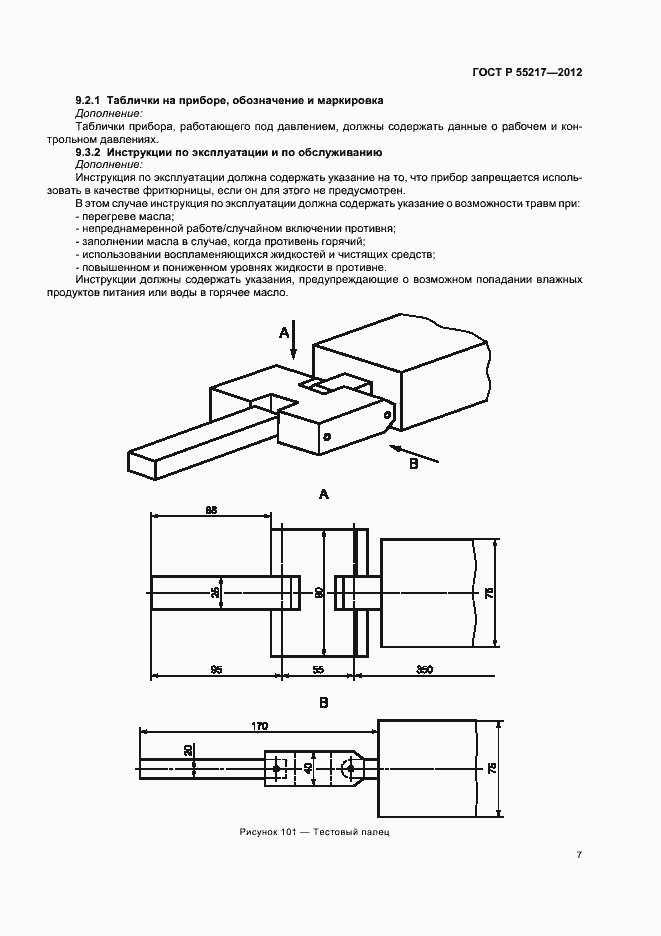 ГОСТ Р 55217—2012

9.2.1 Таблички на приборе, обозначение и маркировка
Дополнение:
Таблички прибора, работающего под давлением, должны содержать данные о рабочем и контрольном давлениях.

9.3.2 Инструкции по эксплуатации и по обслуживанию
Дополнение:
Инструкция по эксплуатации должна содержать указание на то, что прибор запрещается использовать в качестве фритюрницы, если он для этого не предусмотрен.
В этом случае инструкция по эксплуатации должна содержать указание о возможности травм при:
- перегреве масла;
- непреднамеренной работе/случайном включении противня;
- заполнении масла в случае, когда противень горячий;
- использовании воспламеняющихся жидкостей и чистящих средств;
- повышенном и пониженном уровнях жидкости в противне.
Инструкции должны содержать указания, предупреждающие о возможном попадании влажных продуктов питания или воды в горячее масло.

A

B

A

88

25

90

75

95

55

350

B

170

20

40

75

Рисунок 101 — Тестовый палец

7