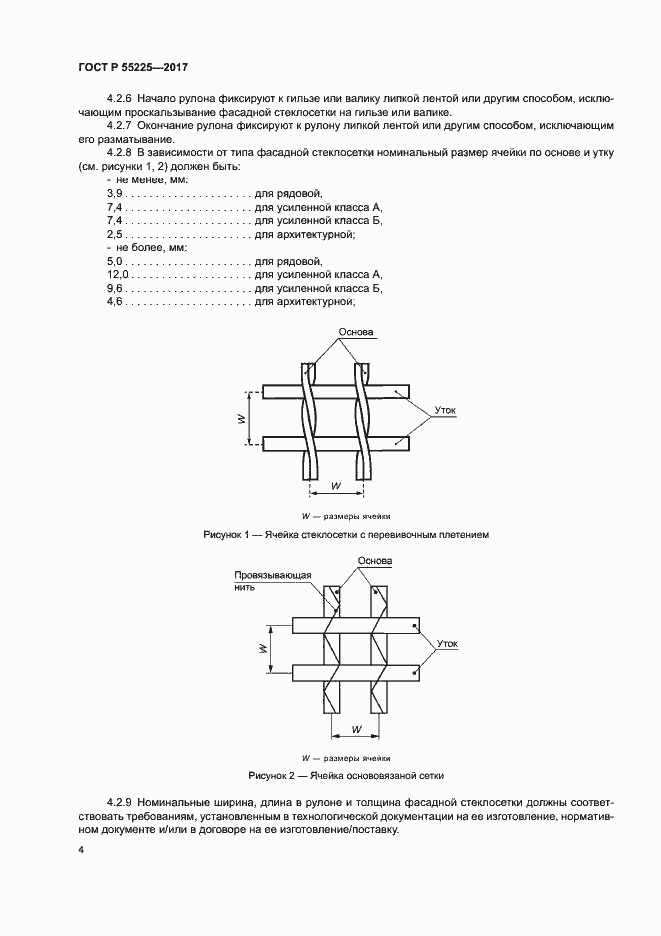 ГОСТ Р 55225—2017

4.2.6 Начало рулона фиксируют к гильзе или валику липкой лентой или другим способом, исключающим проскальзывание фасадной стеклосетки на гильзе или валике.

4.2.7 Окончание рулона фиксируют к рулону липкой лентой или другим способом, исключающим его разматывание.

4.2.8 В зависимости от типа фасадной стеклосетки номинальный размер ячейки по основе и утку (см. рисунки 1, 2) должен быть:

- не менее, мм:

3,9 . . . . . . . . . . . . . . . . . . . . . для рядовой,

7,4 . . . . . . . . . . . . . . . . . . . . . для усиленной класса А,

7,4 . . . . . . . . . . . . . . . . . . . . . для усиленной класса Б,

2,5 . . . . . . . . . . . . . . . . . . . . . для архитектурной;

- не более, мм:

5,0 . . . . . . . . . . . . . . . . . . . . . для рядовой,

12,0 . . . . . . . . . . . . . . . . . . . . для усиленной класса А,

9,6 . . . . . . . . . . . . . . . . . . . . . для усиленной класса Б,

4,6 . . . . . . . . . . . . . . . . . . . . . для архитектурной;

Основа

Уток

W

W

W — размеры ячейки

Рисунок 1 — Ячейка стеклосетки с перевивочным плетением

Провязывающая нить

Основа

Уток

W

W

W — размеры ячейки

Рисунок 2 — Ячейка основовязаной сетки

4.2.9 Номинальные ширина, длина в рулоне и толщина фасадной стеклосетки должны соответствовать требованиям, установленным в технологической документации на ее изготовление, нормативном документе и/или в договоре на ее изготовление/поставку.

4