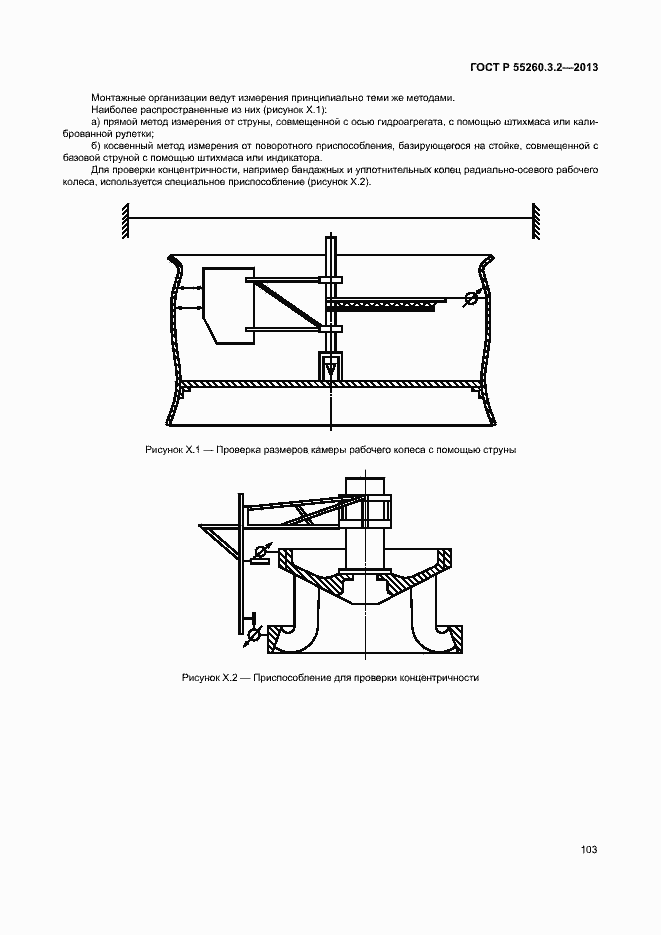 ГОСТ Р 55260.3.2—2013

Монтажные организации ведут измерения принципиально теми же методами.

Наиболее распространенные из них (рисунок Х.1):

а) прямой метод измерения от струны, совмещенной с осью гидроагрегата, с помощью штихмаса или калиброванной рулетки;

б) косвенный метод измерения от поворотного приспособления, базирующегося на стойке, совмещенной с базовой струной с помощью штихмаса или индикатора.

Для проверки концентричности, например бандажных и уплотнительных колец радиально-осевого рабочего колеса, используется специальное приспособление (рисунок Х.2).

Рисунок Х.1 — Проверка размеров камеры рабочего колеса с помощью струны

Рисунок Х.2 — Приспособление для проверки концентричности

103