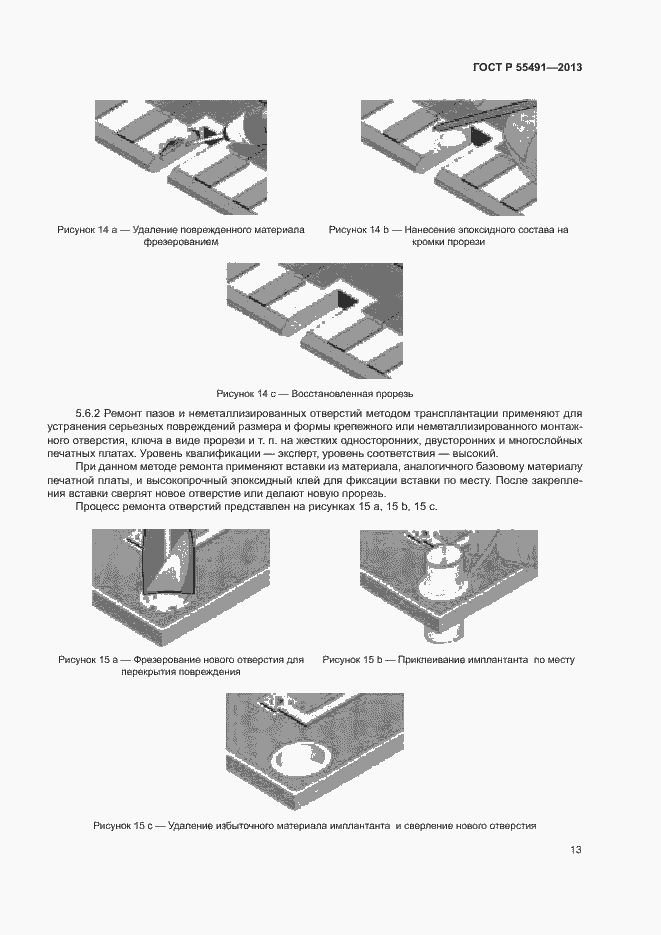 ГОСТ Р 55491—2013

Рисунок 14 а — Удаление поврежденного материала фрезерованием

Рисунок 14 b — Нанесение эпоксидного состава на кромки прорези

Рисунок 14 с — Восстановленная прорезь

5.6.2 Ремонт пазов и неметаллизированных отверстий методом трансплантации применяют для устранения серьезных повреждений размера и формы крепежного или неметаллизированного монтажного отверстия, ключа в виде прорези и т. п. на жестких односторонних, двусторонних и многослойных печатных платах. Уровень квалификации — эксперт, уровень соответствия — высокий.

При данном методе ремонта применяют вставки из материала, аналогичного базовому материалу печатной платы, и высокопрочный эпоксидный клей для фиксации вставки по месту. После закрепления вставки сверлят новое отверстие или делают новую прорезь.

Процесс ремонта отверстий представлен на рисунках 15 а, 15 b, 15 с.

Рисунок 15 а — Фрезерование нового отверстия для перекрытия повреждения

Рисунок 15 b — Приклеивание имплантанта по месту

Рисунок 15 с — Удаление избыточного материала имплантанта и сверление нового отверстия

13