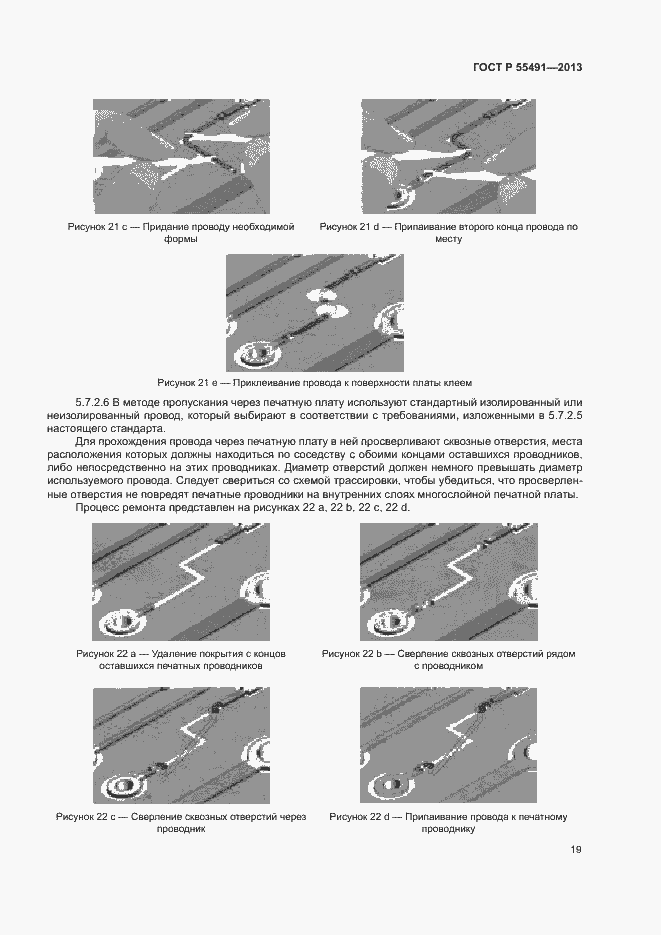 ГОСТ Р 55491—2013

Рисунок 21 с — Придание проводу необходимой формы

Рисунок 21 d — Припаивание второго конца провода по месту

Рисунок 21 е — Приклеивание провода к поверхности платы клеем

5.7.2.6 В методе пропускания через печатную плату используют стандартный изолированный или неизолированный провод, который выбирают в соответствии с требованиями, изложенными в 5.7.2.5 настоящего стандарта.

Для прохождения провода через печатную плату в ней просверливают сквозные отверстия, места расположения которых должны находиться по соседству с обоими концами оставшихся проводников, либо непосредственно на этих проводниках. Диаметр отверстий должен немного превышать диаметр используемого провода. Следует свериться со схемой трассировки, чтобы убедиться, что просверленные отверстия не повредят печатные проводники на внутренних слоях многослойной печатной платы.

Процесс ремонта представлен на рисунках 22 а, 22 b, 22 с, 22 d.

Рисунок 22 а — Удаление покрытия с концов оставшихся печатных проводников

Рисунок 22 b — Сверление сквозных отверстий рядом с проводником

Рисунок 22 с — Сверление сквозных отверстий через проводник

Рисунок 22 d — Припаивание провода к печатному проводнику

19