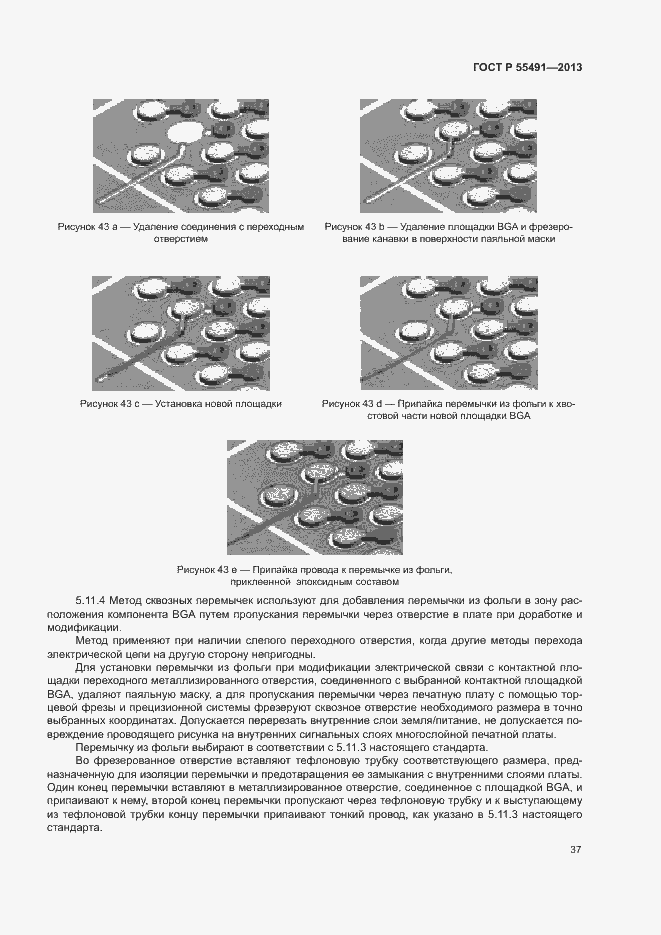 ГОСТ Р 55491—2013

Рисунок 43 a — Удаление соединения с переходным отверстием

Рисунок 43 b — Удаление площадки BGA и фрезерование канавки в поверхности паяльной маски

Рисунок 43 c — Установка новой площадки

Рисунок 43 d — Припайка перемычки из фольги к хвостовой части новой площадки BGA

Рисунок 43 e — Припайка провода к перемычке из фольги, приклеенной эпоксидным составом

5.11.4 Метод сквозных перемычек используют для добавления перемычки из фольги в зону расположения компонента BGA путем пропускания перемычки через отверстие в плате при доработке и модификации.

Метод применяют при наличии слепого переходного отверстия, когда другие методы перехода электрической цепи на другую сторону непригодны.

Для установки перемычки из фольги при модификации электрической связи с контактной площадки переходного металлизированного отверстия, соединенного с выбранной контактной площадкой BGA, удаляют паяльную маску, а для пропускания перемычки через печатную плату с помощью торцевой фрезы и прецизионной системы фрезеруют сквозное отверстие необходимого размера в точно выбранных координатах. Допускается перерезать внутренние слои земля/питание, не допускается повреждение проводящего рисунка на внутренних сигнальных слоях многослойной печатной платы.

Перемычку из фольги выбирают в соответствии с 5.11.3 настоящего стандарта.

Во фрезерованное отверстие вставляют тефлоновую трубку соответствующего размера, предназначенную для изоляции перемычки и предотвращения ее замыкания с внутренними слоями платы. Один конец перемычки вставляют в металлизированное отверстие, соединенное с площадкой BGA, и припаивают к нему, второй конец перемычки пропускают через тефлоновую трубку и к выступающему из тефлоновой трубки концу перемычки припаивают тонкий провод, как указано в 5.11.3 настоящего стандарта.

37