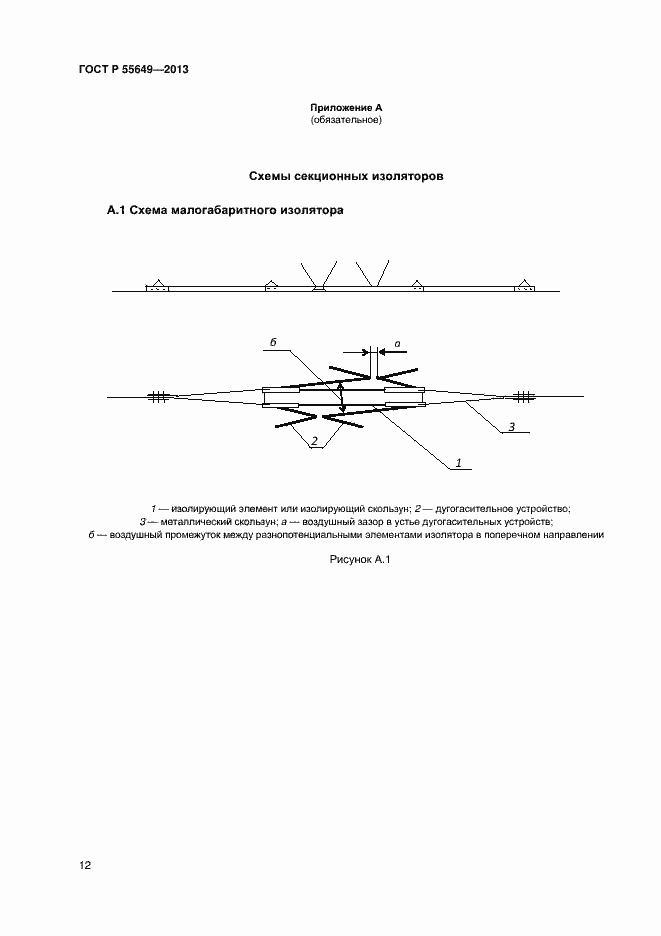 ГОСТ Р 55649—2013

Приложение А
(обязательное)

Схемы секционных изоляторов

А.1 Схема малогабаритного изолятора

б

а

3

2

1

1 — изолирующий элемент или изолирующий скользун; 2 — дугогасительное устройство; 3 — металлический скользун; а — воздушный зазор в устье дугогасительных устройств; б — воздушный промежуток между разнопотенциальными элементами изолятора в поперечном направлении

Рисунок А.1

12