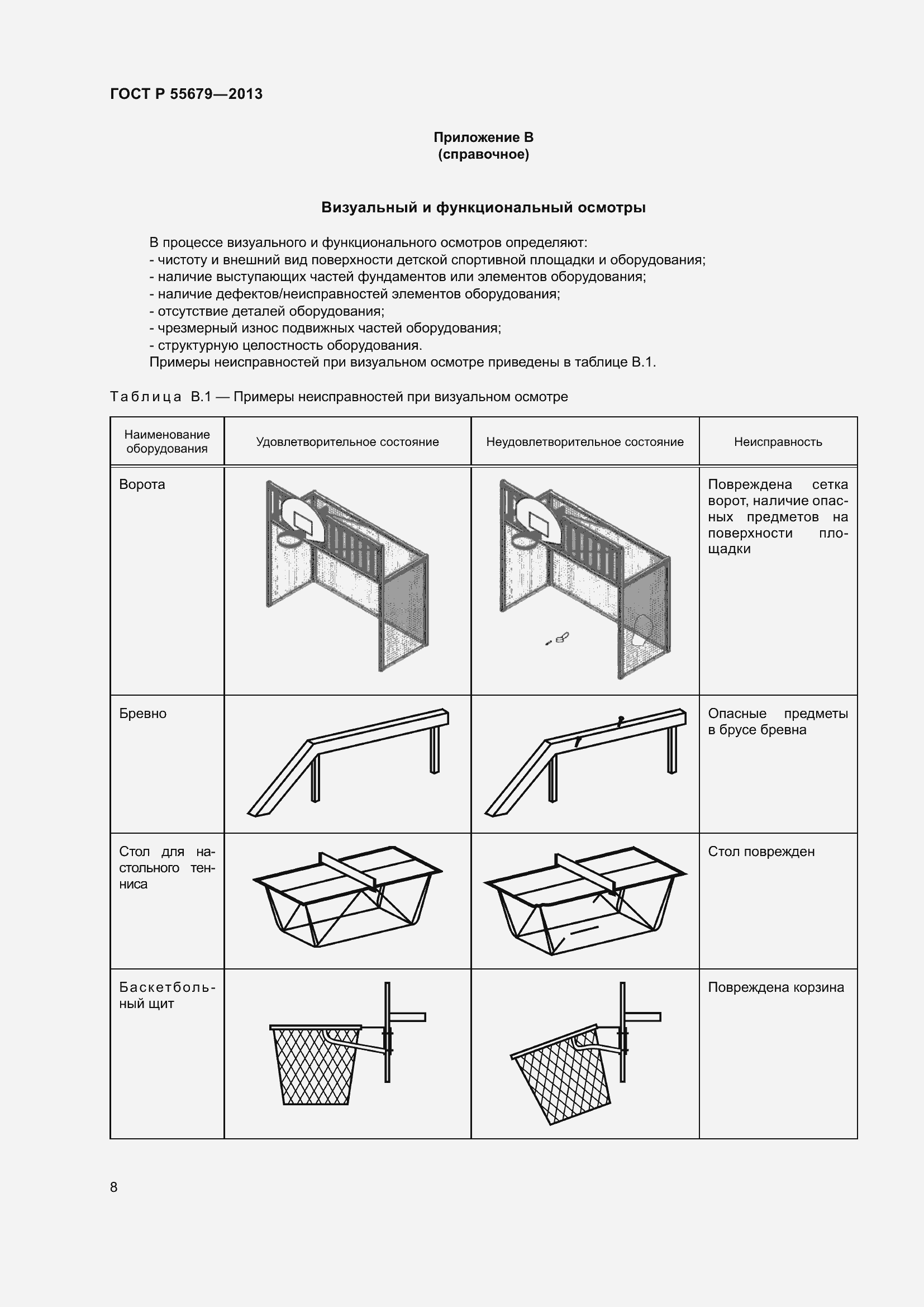 ГОСТ Р 55679—2013

Приложение В
(справочное)

Визуальный и функциональный осмотры

В процессе визуального и функционального осмотров определяют:
- чистоту и внешний вид поверхности детской спортивной площадки и оборудования;
- наличие выступающих частей фундаментов или элементов оборудования;
- наличие дефектов/неисправностей элементов оборудования;
- отсутствие деталей оборудования;
- чрезмерный износ подвижных частей оборудования;
- структурную целостность оборудования.
Примеры неисправностей при визуальном осмотре приведены в таблице В.1.

Таблица В.1 — Примеры неисправностей при визуальном осмотре

| Наименование оборудования | Удовлетворительное состояние | Неудовлетворительное состояние | Неисправность |
|---|---|---|---|
| Ворота | | | Повреждена сетка ворот, наличие опасных предметов на поверхности площадки |
| Бревно | | | Опасные предметы в брусе бревна |
| Стол для настольного тенниса | | | Стол поврежден |
| Баскетбольный щит | | | Повреждена корзина |

8