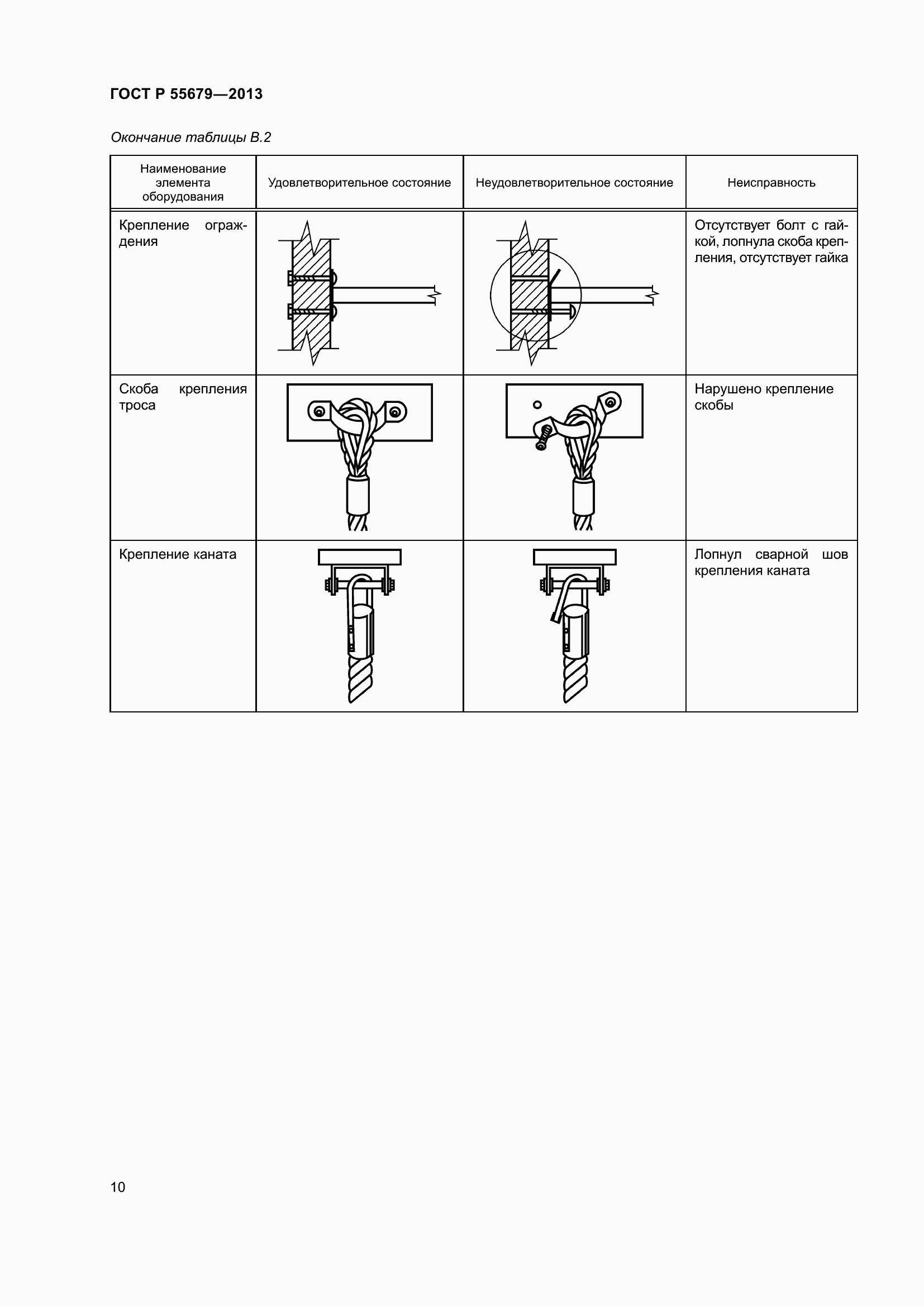 ГОСТ Р 55679—2013

Окончание таблицы В.2

| Наименование элемента оборудования | Удовлетворительное состояние | Неудовлетворительное состояние | Неисправность |
|---|---|---|---|
| Крепление ограждения | | | Отсутствует болт с гайкой, лопнула скоба крепления, отсутствует гайка |
| Скоба крепления троса | | | Нарушено крепление скобы |
| Крепление каната | | | Лопнул сварной шов крепления каната |

10