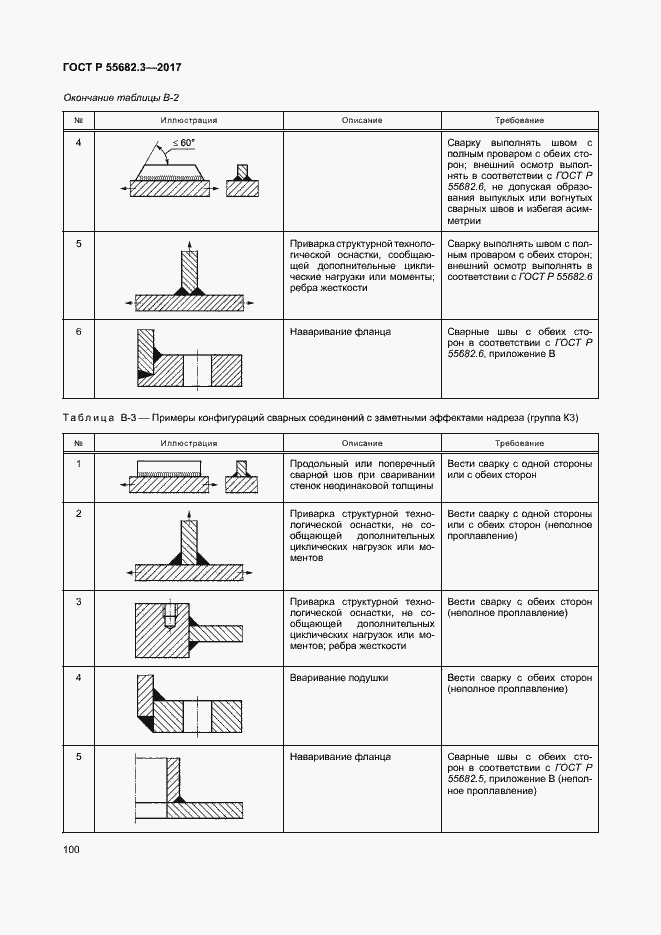 ГОСТ Р 55682.3—2017

Окончание таблицы В-2

| № | Иллюстрация | Описание | Требование |
|---|---|---|---|
| 4 | $\leq 60°$ | | Сварку выполнять швом с полным проваром с обеих сторон; внешний осмотр выполнять в соответствии с ГОСТ Р 55682.6, не допуская образования выпуклых или вогнутых сварных швов и избегая асимметрии |
| 5 | | Приварка структурной технологической оснастки, сообщающей дополнительные циклические нагрузки или моменты; ребра жесткости | Сварку выполнять швом с полным проваром с обеих сторон; внешний осмотр выполнять в соответствии с ГОСТ Р 55682.6 |
| 6 | | Наваривание фланца | Сварные швы с обеих сторон в соответствии с ГОСТ Р 55682.6, приложение В |

Таблица В-3 — Примеры конфигураций сварных соединений с заметными эффектами надреза (группа К3)

| № | Иллюстрация | Описание | Требование |
|---|---|---|---|
| 1 | | Продольный или поперечный сварной шов при сваривании стенок неодинаковой толщины | Вести сварку с одной стороны или с обеих сторон |
| 2 | | Приварка структурной технологической оснастки, не сообщающей дополнительных циклических нагрузок или моментов | Вести сварку с одной стороны или с обеих сторон (неполное проплавление) |
| 3 | | Приварка структурной технологической оснастки, не сообщающей дополнительных циклических нагрузок или моментов; ребра жесткости | Вести сварку с обеих сторон (неполное проплавление) |
| 4 | | Вваривание подушки | Вести сварку с обеих сторон (неполное проплавление) |
| 5 | | Наваривание фланца | Сварные швы с обеих сторон в соответствии с ГОСТ Р 55682.5, приложение В (неполное проплавление) |

100