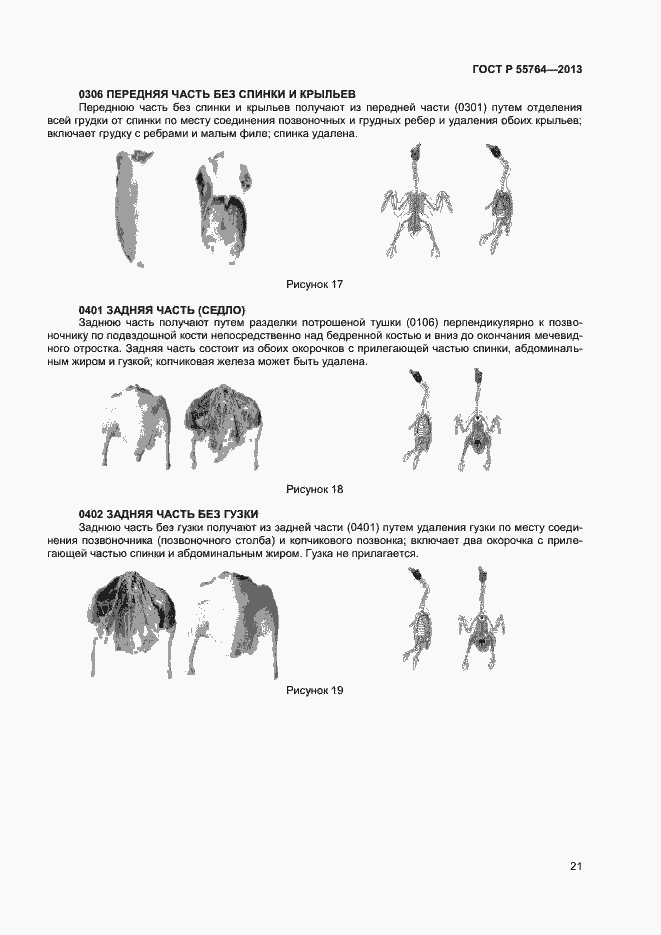 ГОСТ Р 55764—2013

0306 ПЕРЕДНЯЯ ЧАСТЬ БЕЗ СПИНКИ И КРЫЛЬЕВ

Переднюю часть без спинки и крыльев получают из передней части (0301) путем отделения всей грудки от спинки по месту соединения позвоночных и грудных ребер и удаления обоих крыльев; включает грудку с ребрами и малым филе; спинка удалена.

Рисунок 17

0401 ЗАДНЯЯ ЧАСТЬ (СЕДЛО)

Заднюю часть получают путем разделки потрошеной тушки (0106) перпендикулярно к позвоночнику по подвздошной кости непосредственно над бедренной костью и вниз до окончания мечевидного отростка. Задняя часть состоит из обоих окорочков с прилегающей частью спинки, абдоминальным жиром и гузкой; копчиковая железа может быть удалена.

Рисунок 18

0402 ЗАДНЯЯ ЧАСТЬ БЕЗ ГУЗКИ

Заднюю часть без гузки получают из задней части (0401) путем удаления гузки по месту соединения позвоночника (позвоночного столба) и копчикового позвонка; включает два окорочка с прилегающей частью спинки и абдоминальным жиром. Гузка не прилагается.

Рисунок 19

21