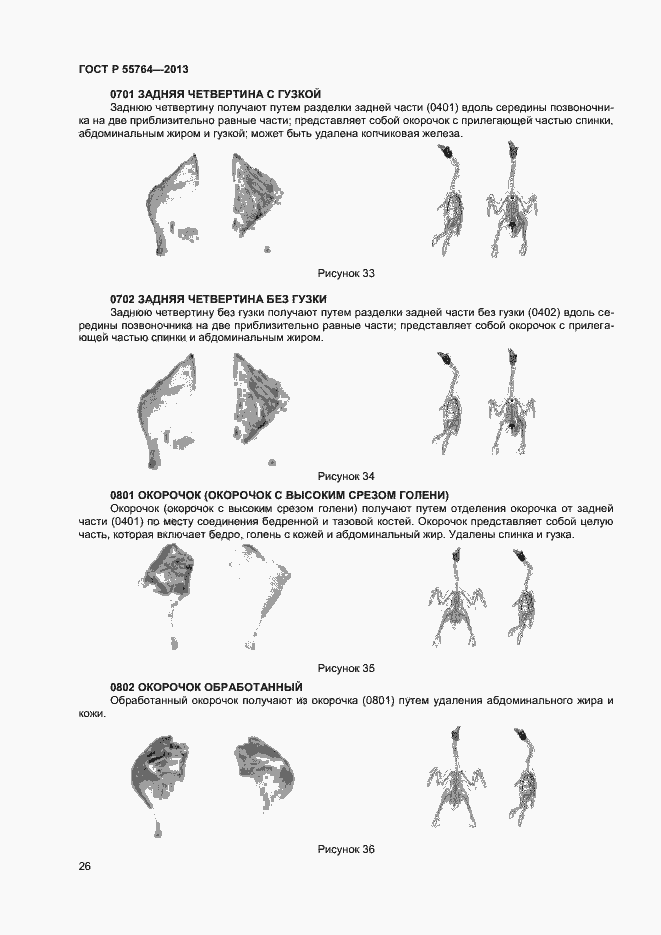 ГОСТ Р 55764—2013

0701 ЗАДНЯЯ ЧЕТВЕРТИНА С ГУЗКОЙ

Заднюю четвертину получают путем разделки задней части (0401) вдоль середины позвоночника на две приблизительно равные части; представляет собой окорочок с прилегающей частью спинки, абдоминальным жиром и гузкой; может быть удалена копчиковая железа.

Рисунок 33

0702 ЗАДНЯЯ ЧЕТВЕРТИНА БЕЗ ГУЗКИ

Заднюю четвертину без гузки получают путем разделки задней части без гузки (0402) вдоль середины позвоночника на две приблизительно равные части; представляет собой окорочок с прилегающей частью спинки и абдоминальным жиром.

Рисунок 34

0801 ОКОРОЧОК (ОКОРОЧОК С ВЫСОКИМ СРЕЗОМ ГОЛЕНИ)

Окорочок (окорочок с высоким срезом голени) получают путем отделения окорочка от задней части (0401) по месту соединения бедренной и тазовой костей. Окорочок представляет собой целую часть, которая включает бедро, голень с кожей и абдоминальный жир. Удалены спинка и гузка.

Рисунок 35

0802 ОКОРОЧОК ОБРАБОТАННЫЙ

Обработанный окорочок получают из окорочка (0801) путем удаления абдоминального жира и кожи.

Рисунок 36

26