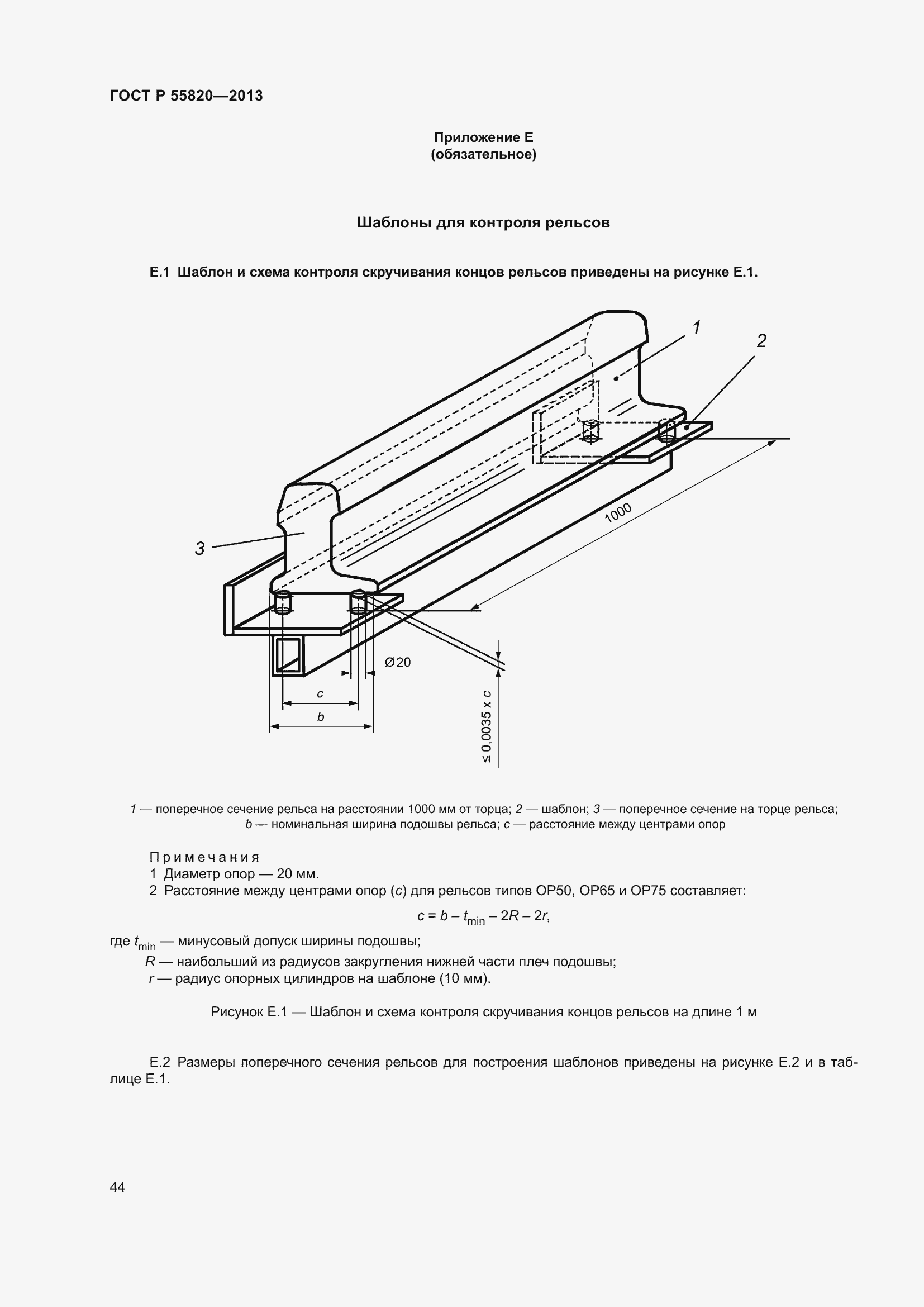 ГОСТ Р 55820—2013

Приложение Е
(обязательное)

Шаблоны для контроля рельсов

Е.1 Шаблон и схема контроля скручивания концов рельсов приведены на рисунке Е.1.

1
2
3
1000
Ø20
c
b
≤ 0,0035 x c

1 — поперечное сечение рельса на расстоянии 1000 мм от торца; 2 — шаблон; 3 — поперечное сечение на торце рельса; b — номинальная ширина подошвы рельса; c — расстояние между центрами опор

Примечания
1 Диаметр опор — 20 мм.
2 Расстояние между центрами опор (c) для рельсов типов ОР50, ОР65 и ОР75 составляет:

$c = b - t_{min} - 2R - 2r,$

где $t_{min}$ — минусовый допуск ширины подошвы;
R — наибольший из радиусов закругления нижней части плеч подошвы;
r — радиус опорных цилиндров на шаблоне (10 мм).

Рисунок Е.1 — Шаблон и схема контроля скручивания концов рельсов на длине 1 м

Е.2 Размеры поперечного сечения рельсов для построения шаблонов приведены на рисунке Е.2 и в таблице Е.1.

44