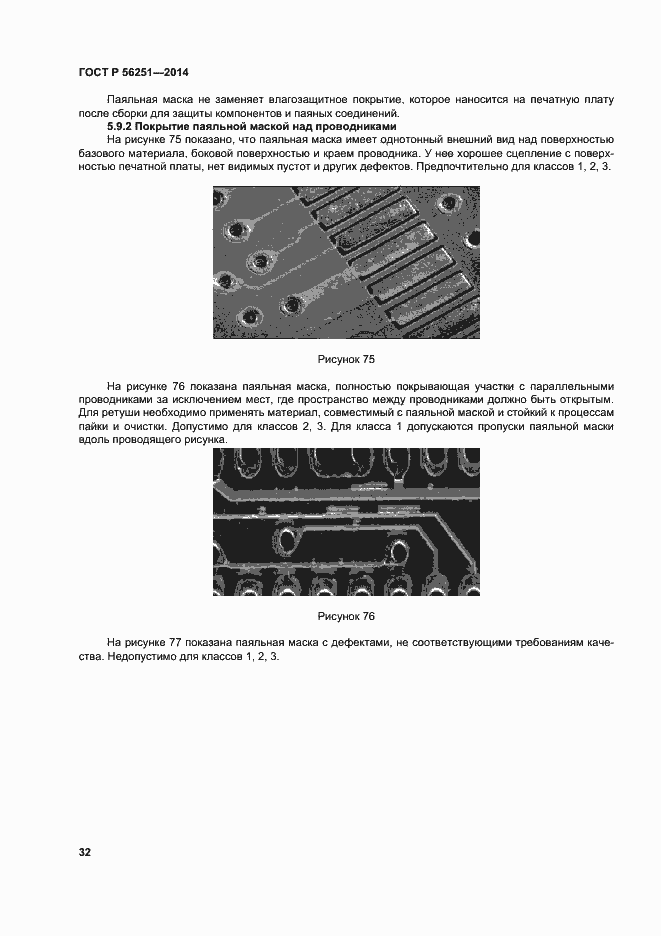 ГОСТ Р 56251—2014

Паяльная маска не заменяет влагозащитное покрытие, которое наносится на печатную плату после сборки для защиты компонентов и паяных соединений.

5.9.2 Покрытие паяльной маской над проводниками

На рисунке 75 показано, что паяльная маска имеет однотонный внешний вид над поверхностью базового материала, боковой поверхностью и краем проводника. У нее хорошее сцепление с поверхностью печатной платы, нет видимых пустот и других дефектов. Предпочтительно для классов 1, 2, 3.

Рисунок 75

На рисунке 76 показана паяльная маска, полностью покрывающая участки с параллельными проводниками за исключением мест, где пространство между проводниками должно быть открытым. Для ретуши необходимо применять материал, совместимый с паяльной маской и стойкий к процессам пайки и очистки. Допустимо для классов 2, 3. Для класса 1 допускаются пропуски паяльной маски вдоль проводящего рисунка.

Рисунок 76

На рисунке 77 показана паяльная маска с дефектами, не соответствующими требованиям качества. Недопустимо для классов 1, 2, 3.

32