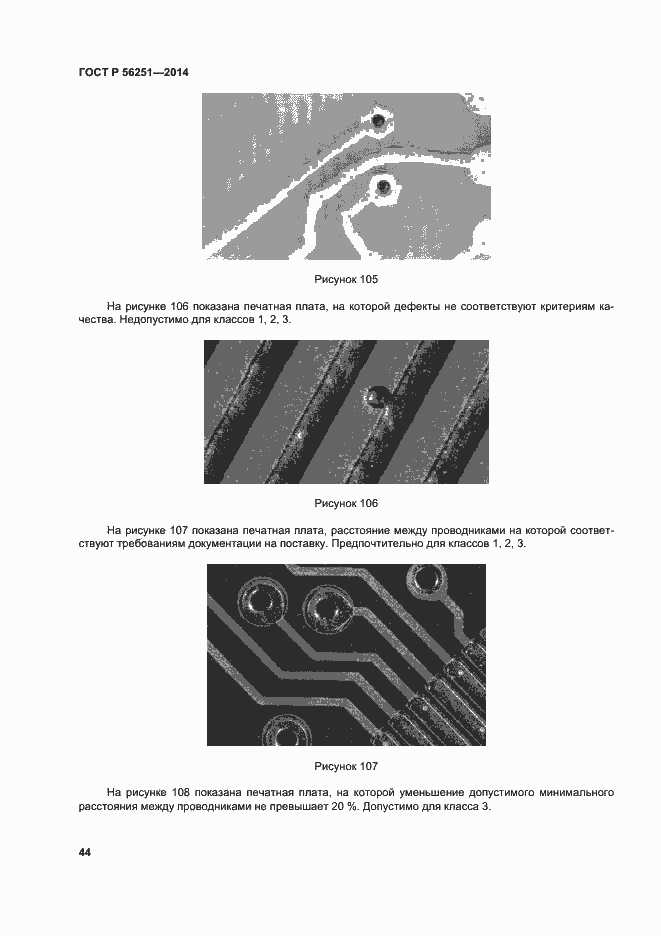 ГОСТ Р 56251—2014

Рисунок 105

На рисунке 106 показана печатная плата, на которой дефекты не соответствуют критериям качества. Недопустимо для классов 1, 2, 3.

Рисунок 106

На рисунке 107 показана печатная плата, расстояние между проводниками на которой соответствуют требованиям документации на поставку. Предпочтительно для классов 1, 2, 3.

Рисунок 107

На рисунке 108 показана печатная плата, на которой уменьшение допустимого минимального расстояния между проводниками не превышает 20 %. Допустимо для класса 3.

44