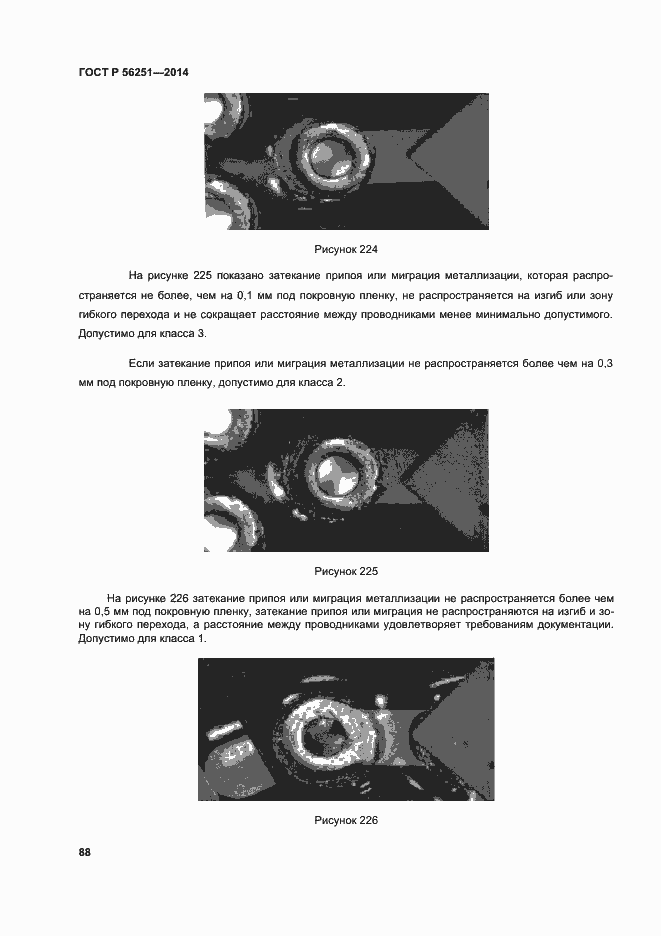 ГОСТ Р 56251—2014

Рисунок 224

На рисунке 225 показано затекание припоя или миграция металлизации, которая распространяется не более, чем на 0,1 мм под покровную пленку, не распространяется на изгиб или зону гибкого перехода и не сокращает расстояние между проводниками менее минимально допустимого. Допустимо для класса 3.

Если затекание припоя или миграция металлизации не распространяется более чем на 0,3 мм под покровную пленку, допустимо для класса 2.

Рисунок 225

На рисунке 226 затекание припоя или миграция металлизации не распространяется более чем на 0,5 мм под покровную пленку, затекание припоя или миграция не распространяются на изгиб и зону гибкого перехода, а расстояние между проводниками удовлетворяет требованиям документации. Допустимо для класса 1.

Рисунок 226

88