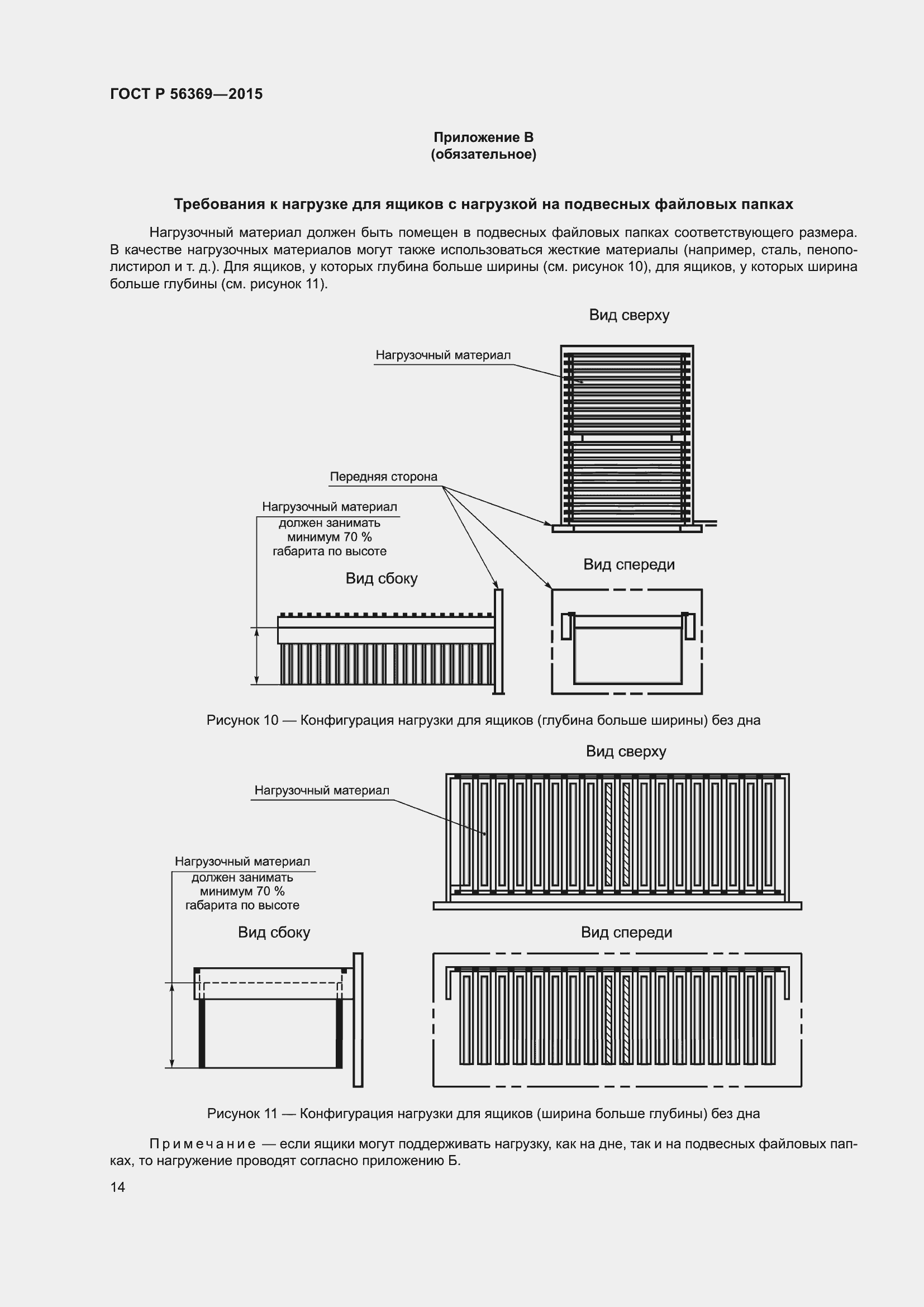 ГОСТ Р 56369—2015

Приложение В
(обязательное)

Требования к нагрузке для ящиков с нагрузкой на подвесных файловых папках

Нагрузочный материал должен быть помещен в подвесных файловых папках соответствующего размера. В качестве нагрузочных материалов могут также использоваться жесткие материалы (например, сталь, пенополистирол и т. д.). Для ящиков, у которых глубина больше ширины (см. рисунок 10), для ящиков, у которых ширина больше глубины (см. рисунок 11).

Вид сверху

Нагрузочный материал

Передняя сторона

Нагрузочный материал должен занимать минимум 70 % габарита по высоте

Вид сбоку

Вид спереди

Рисунок 10 — Конфигурация нагрузки для ящиков (глубина больше ширины) без дна

Вид сверху

Нагрузочный материал

Нагрузочный материал должен занимать минимум 70 % габарита по высоте

Вид сбоку

Вид спереди

Рисунок 11 — Конфигурация нагрузки для ящиков (ширина больше глубины) без дна

Примечание — если ящики могут поддерживать нагрузку, как на дне, так и на подвесных файловых папках, то нагружение проводят согласно приложению Б.

14