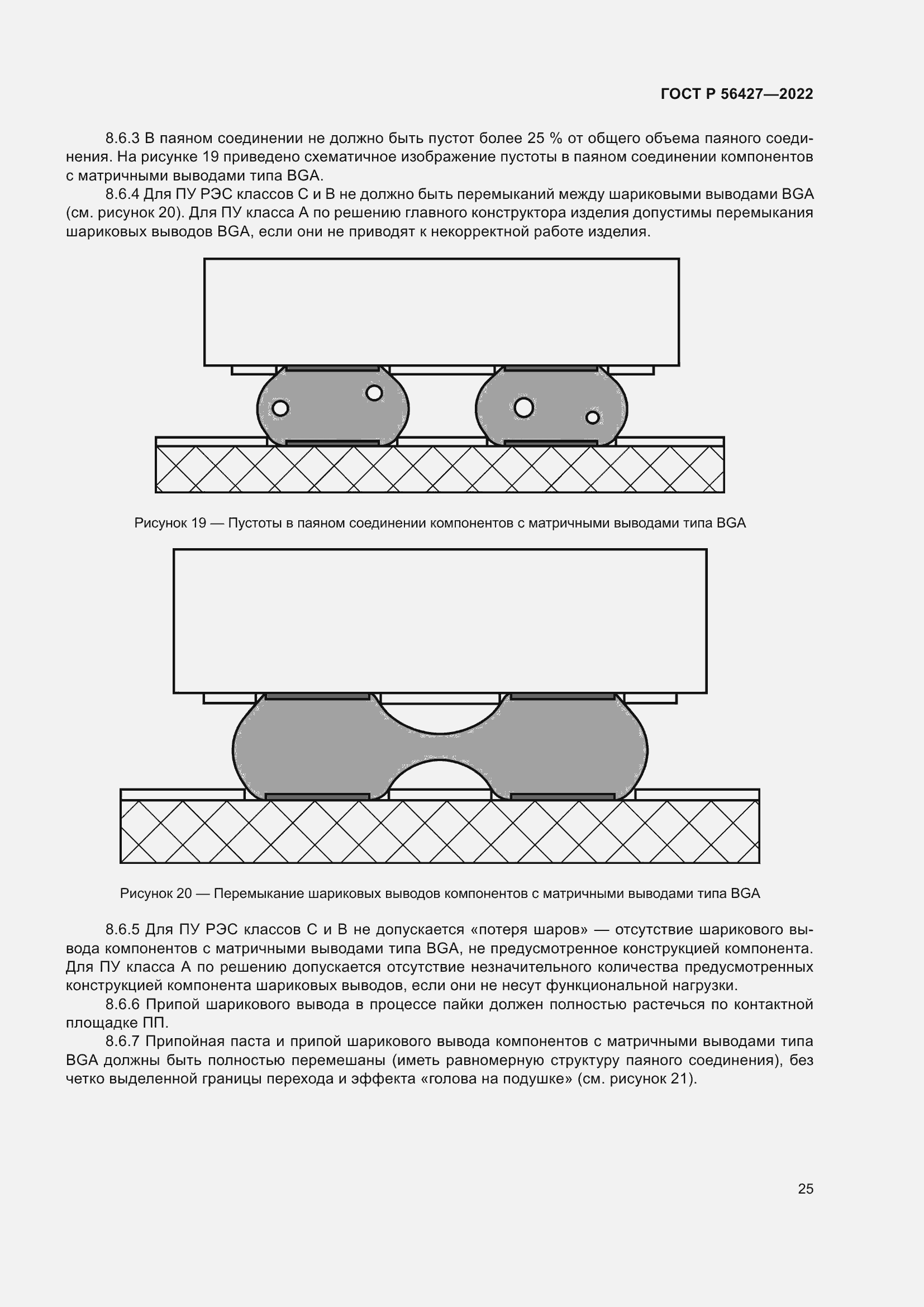 ГОСТ Р 56427—2022

8.6.3 В паяном соединении не должно быть пустот более 25 % от общего объема паяного соединения. На рисунке 19 приведено схематичное изображение пустоты в паяном соединении компонентов с матричными выводами типа BGA.

8.6.4 Для ПУ РЭС классов С и В не должно быть перемыканий между шариковыми выводами BGA (см. рисунок 20). Для ПУ класса А по решению главного конструктора изделия допустимы перемыкания шариковых выводов BGA, если они не приводят к некорректной работе изделия.

Рисунок 19 — Пустоты в паяном соединении компонентов с матричными выводами типа BGA

Рисунок 20 — Перемыкание шариковых выводов компонентов с матричными выводами типа BGA

8.6.5 Для ПУ РЭС классов С и В не допускается «потеря шаров» — отсутствие шарикового вывода компонентов с матричными выводами типа BGA, не предусмотренное конструкцией компонента. Для ПУ класса А по решению допускается отсутствие незначительного количества предусмотренных конструкцией компонента шариковых выводов, если они не несут функциональной нагрузки.

8.6.6 Припой шарикового вывода в процессе пайки должен полностью растечься по контактной площадке ПП.

8.6.7 Припойная паста и припой шарикового вывода компонентов с матричными выводами типа BGA должны быть полностью перемешаны (иметь равномерную структуру паяного соединения), без четко выделенной границы перехода и эффекта «голова на подушке» (см. рисунок 21).

25