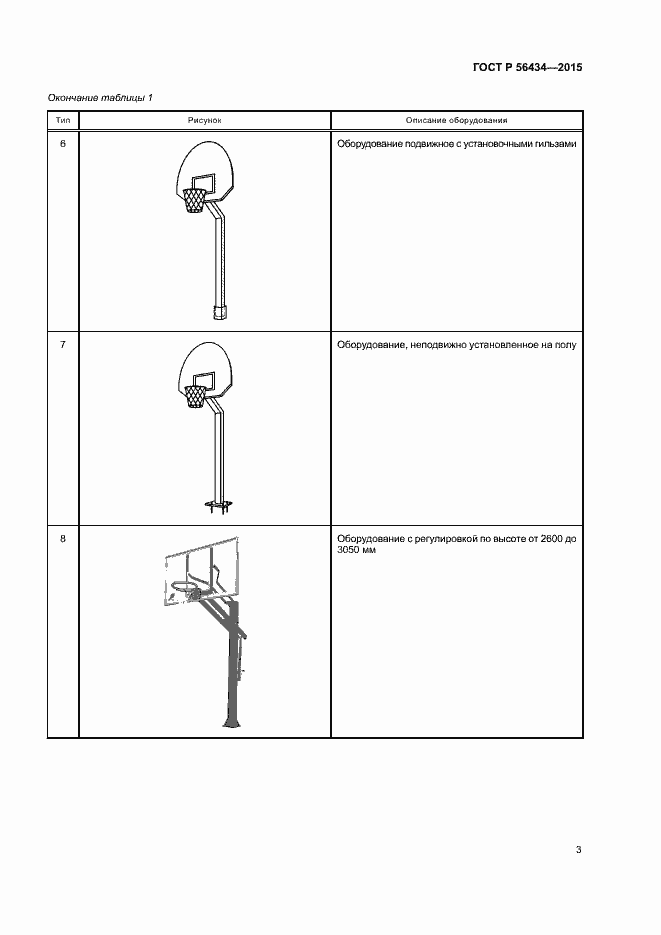 ГОСТ Р 56434—2015

Окончание таблицы 1

| Тип | Рисунок | Описание оборудования |
|---|---|---|
| 6 | | Оборудование подвижное с установочными гильзами |
| 7 | | Оборудование, неподвижно установленное на полу |
| 8 | | Оборудование с регулировкой по высоте от 2600 до 3050 мм |

3