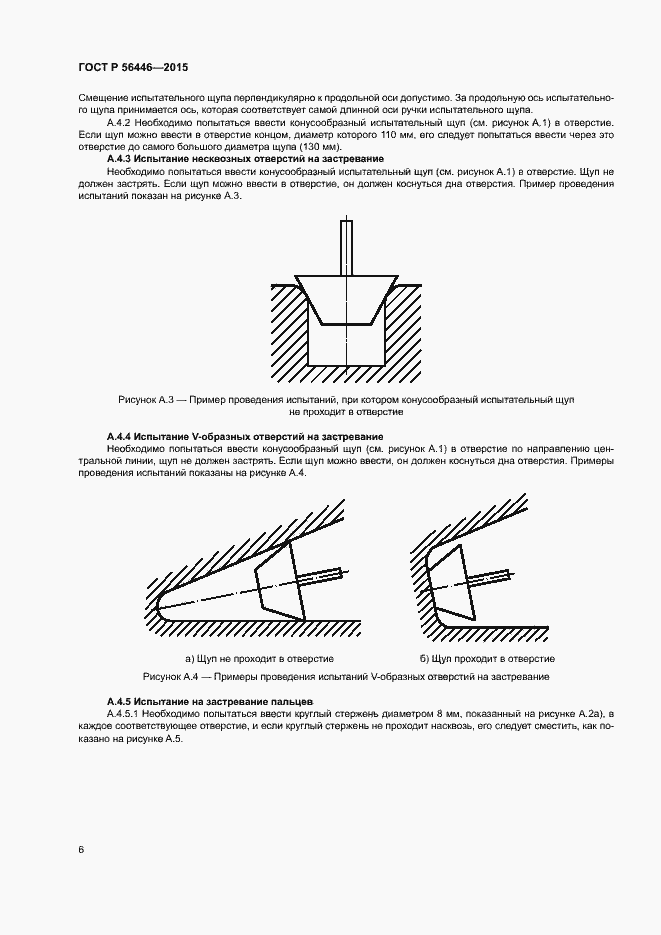 ГОСТ Р 56446—2015

Смещение испытательного щупа перпендикулярно к продольной оси допустимо. За продольную ось испытательного щупа принимается ось, которая соответствует самой длинной оси ручки испытательного щупа.

А.4.2 Необходимо попытаться ввести конусообразный испытательный щуп (см. рисунок А.1) в отверстие. Если щуп можно ввести в отверстие концом, диаметр которого 110 мм, его следует попытаться ввести через это отверстие до самого большого диаметра щупа (130 мм).

А.4.3 Испытание несквозных отверстий на застревание

Необходимо попытаться ввести конусообразный испытательный щуп (см. рисунок А.1) в отверстие. Щуп не должен застрять. Если щуп можно ввести в отверстие, он должен коснуться дна отверстия. Пример проведения испытаний показан на рисунке А.3.

Рисунок А.3 — Пример проведения испытаний, при котором конусообразный испытательный щуп не проходит в отверстие

А.4.4 Испытание V-образных отверстий на застревание

Необходимо попытаться ввести конусообразный щуп (см. рисунок А.1) в отверстие по направлению центральной линии, щуп не должен застрять. Если щуп можно ввести, он должен коснуться дна отверстия. Примеры проведения испытаний показаны на рисунке А.4.

а) Щуп не проходит в отверстие

б) Щуп проходит в отверстие

Рисунок А.4 — Примеры проведения испытаний V-образных отверстий на застревание

А.4.5 Испытание на застревание пальцев

А.4.5.1 Необходимо попытаться ввести круглый стержень диаметром 8 мм, показанный на рисунке А.2а), в каждое соответствующее отверстие, и если круглый стержень не проходит насквозь, его следует сместить, как показано на рисунке А.5.

6