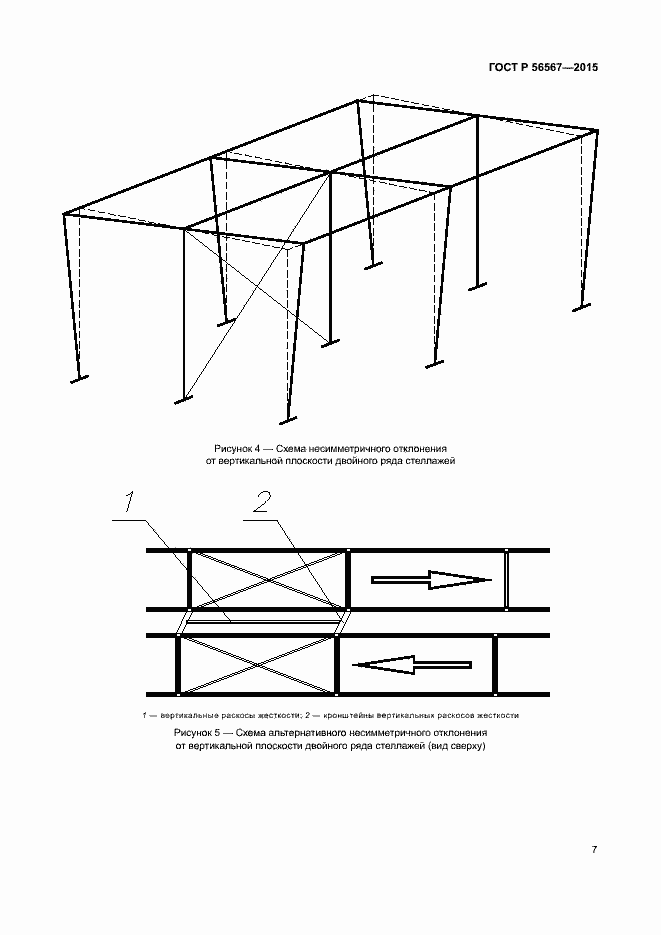 ГОСТ Р 56567—2015

Рисунок 4 — Схема несимметричного отклонения от вертикальной плоскости двойного ряда стеллажей

1

2

1 — вертикальные раскосы жесткости; 2 — кронштейны вертикальных раскосов жесткости

Рисунок 5 — Схема альтернативного несимметричного отклонения от вертикальной плоскости двойного ряда стеллажей (вид сверху)

7