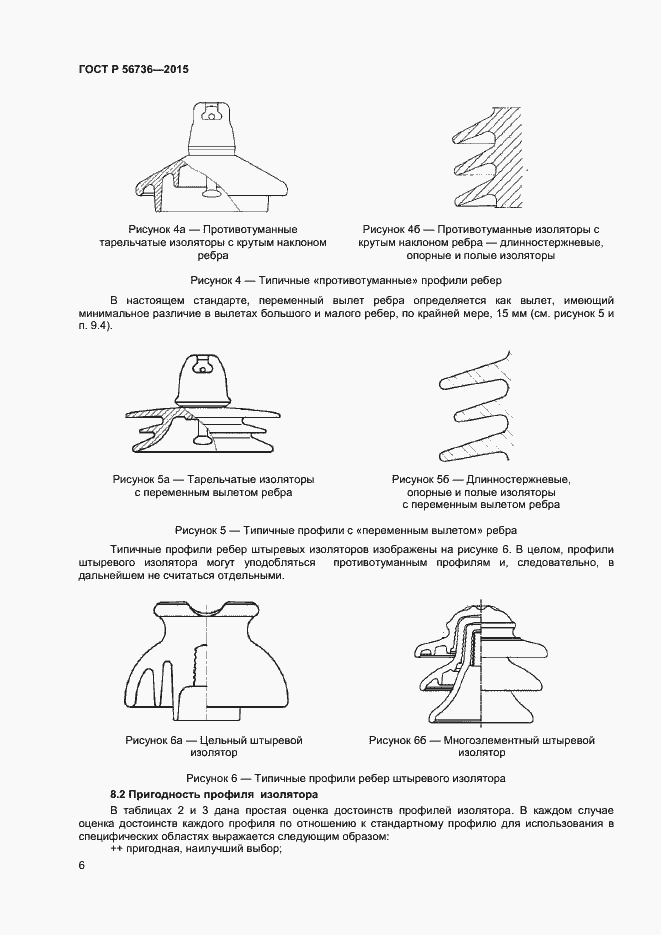 ГОСТ Р 56736—2015

Рисунок 4а — Противотуманные тарельчатые изоляторы с крутым наклоном ребра

Рисунок 4б — Противотуманные изоляторы с крутым наклоном ребра — длинностержневые, опорные и полые изоляторы

Рисунок 4 — Типичные «противотуманные» профили ребер

В настоящем стандарте, переменный вылет ребра определяется как вылет, имеющий минимальное различие в вылетах большого и малого ребер, по крайней мере, 15 мм (см. рисунок 5 и п. 9.4).

Рисунок 5а — Тарельчатые изоляторы с переменным вылетом ребра

Рисунок 5б — Длинностержневые, опорные и полые изоляторы с переменным вылетом ребра

Рисунок 5 — Типичные профили с «переменным вылетом» ребра

Типичные профили ребер штыревых изоляторов изображены на рисунке 6. В целом, профили штыревого изолятора могут уподобляться противотуманным профилям и, следовательно, в дальнейшем не считаться отдельными.

Рисунок 6а — Цельный штыревой изолятор

Рисунок 6б — Многоэлементный штыревой изолятор

Рисунок 6 — Типичные профили ребер штыревого изолятора

8.2 Пригодность профиля изолятора

В таблицах 2 и 3 дана простая оценка достоинств профилей изолятора. В каждом случае оценка достоинств каждого профиля по отношению к стандартному профилю для использования в специфических областях выражается следующим образом:

++ пригодная, наилучший выбор;

6