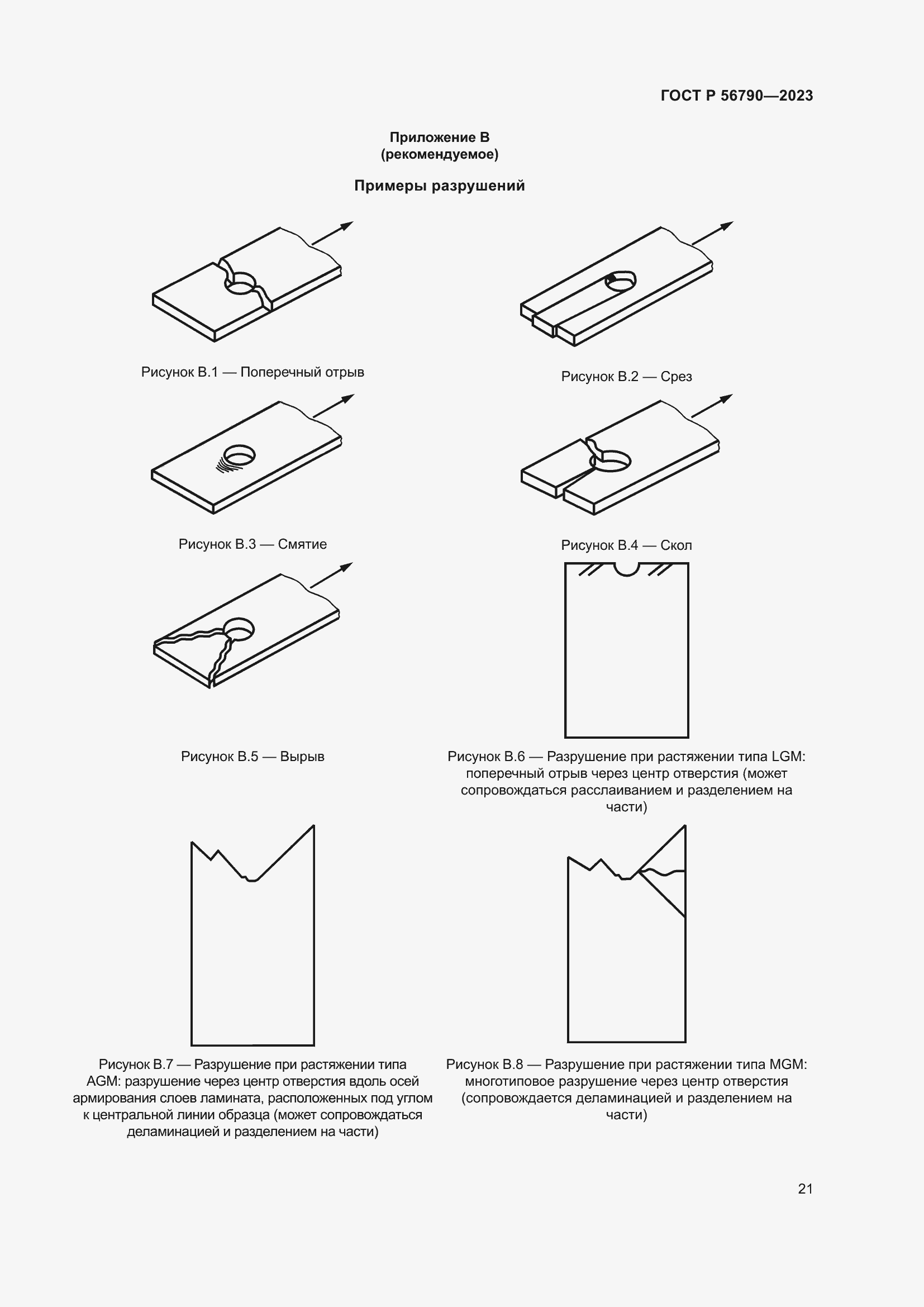 ГОСТ Р 56790—2023

Приложение В
(рекомендуемое)

Примеры разрушений

Рисунок В.1 — Поперечный отрыв

Рисунок В.2 — Срез

Рисунок В.3 — Смятие

Рисунок В.4 — Скол

Рисунок В.5 — Вырыв

Рисунок В.6 — Разрушение при растяжении типа LGM: поперечный отрыв через центр отверстия (может сопровождаться расслаиванием и разделением на части)

Рисунок В.7 — Разрушение при растяжении типа AGM: разрушение через центр отверстия вдоль осей армирования слоев ламината, расположенных под углом к центральной линии образца (может сопровождаться деламинацией и разделением на части)

Рисунок В.8 — Разрушение при растяжении типа MGM: многотиповое разрушение через центр отверстия (сопровождается деламинацией и разделением на части)

21