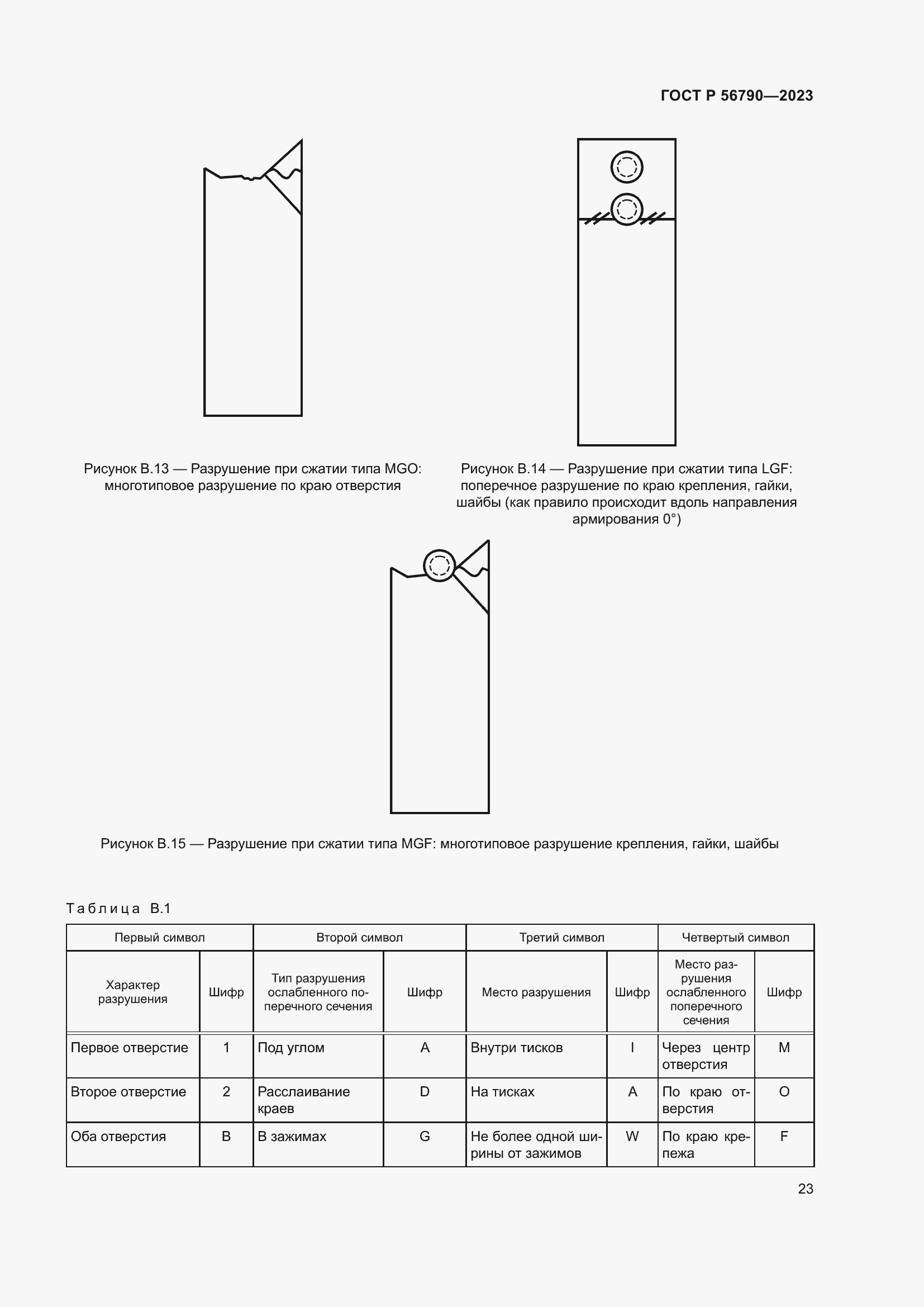 ГОСТ Р 56790—2023

Рисунок В.13 — Разрушение при сжатии типа MGO: многотиповое разрушение по краю отверстия

Рисунок В.14 — Разрушение при сжатии типа LGF: поперечное разрушение по краю крепления, гайки, шайбы (как правило происходит вдоль направления армирования 0°)

Рисунок В.15 — Разрушение при сжатии типа MGF: многотиповое разрушение крепления, гайки, шайбы

Таблица В.1

| Первый символ | | Второй символ | | Третий символ | | Четвертый символ | |
|---|---|---|---|---|---|---|---|
| Характер разрушения | Шифр | Тип разрушения ослабленного поперечного сечения | Шифр | Место разрушения | Шифр | Место разрушения ослабленного поперечного сечения | Шифр |
| Первое отверстие | 1 | Под углом | A | Внутри тисков | I | Через центр отверстия | M |
| Второе отверстие | 2 | Расслаивание краев | D | На тисках | A | По краю отверстия | O |
| Оба отверстия | B | В зажимах | G | Не более одной ширины от зажимов | W | По краю крепежа | F |

23