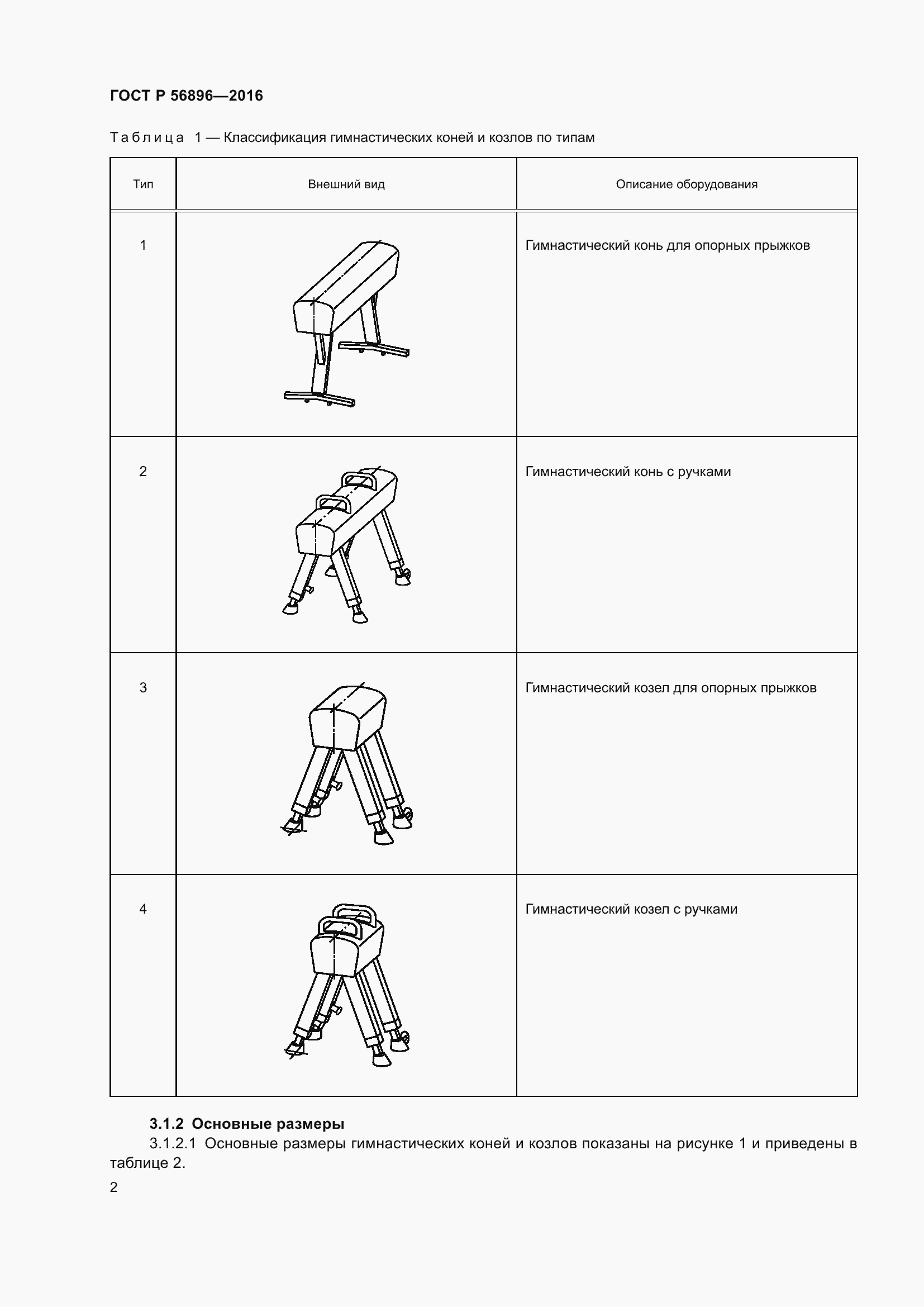 ГОСТ Р 56896—2016

Таблица 1 — Классификация гимнастических коней и козлов по типам

| Тип | Внешний вид | Описание оборудования |
|---|---|---|
| 1 | | Гимнастический конь для опорных прыжков |
| 2 | | Гимнастический конь с ручками |
| 3 | | Гимнастический козел для опорных прыжков |
| 4 | | Гимнастический козел с ручками |

3.1.2 Основные размеры

3.1.2.1 Основные размеры гимнастических коней и козлов показаны на рисунке 1 и приведены в таблице 2.

2