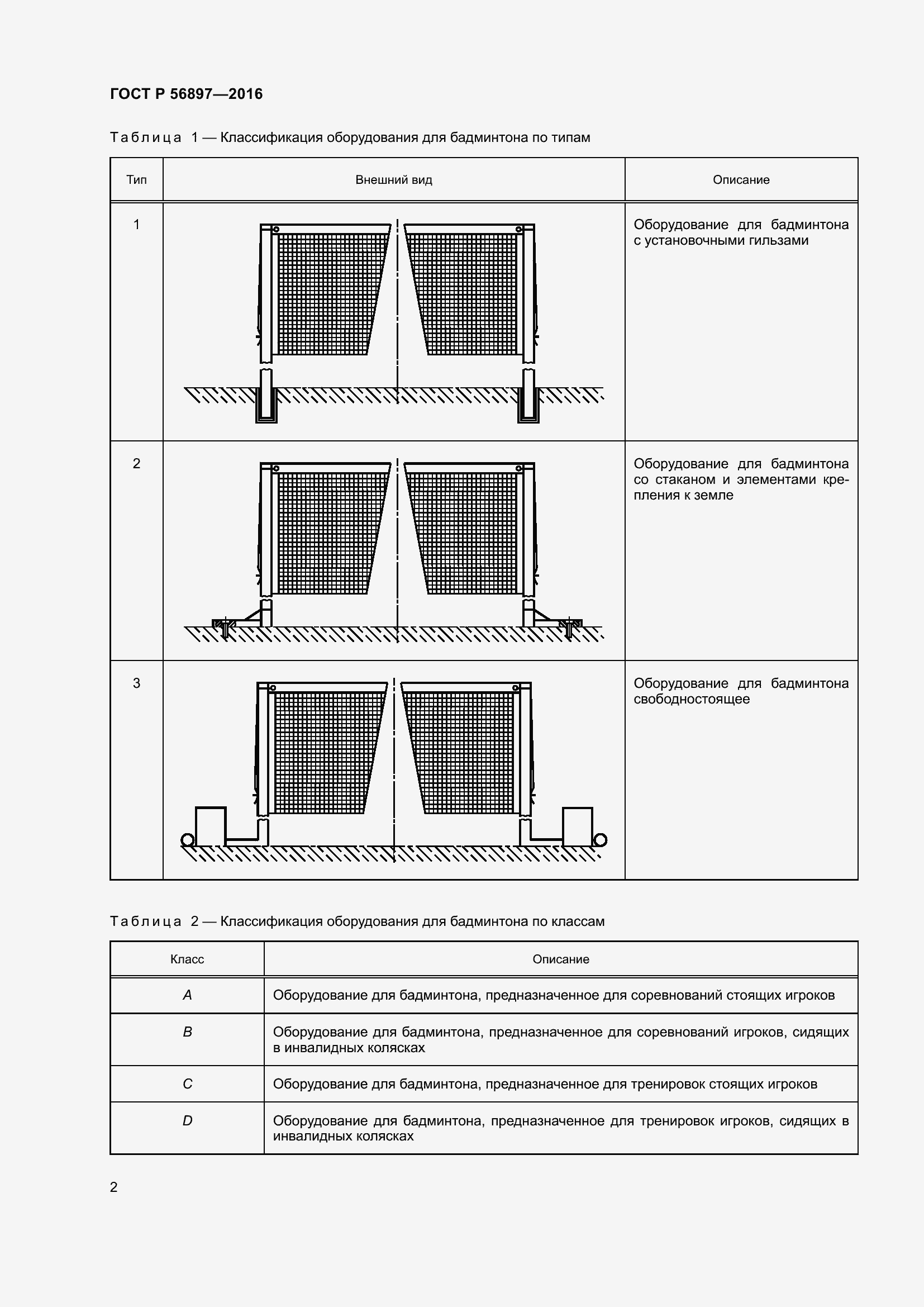 ГОСТ Р 56897—2016

Таблица 1 — Классификация оборудования для бадминтона по типам

| Тип | Внешний вид | Описание |
|---|---|---|
| 1 |  | Оборудование для бадминтона с установочными гильзами |
| 2 |  | Оборудование для бадминтона со стаканом и элементами крепления к земле |
| 3 |  | Оборудование для бадминтона свободностоящее |

Таблица 2 — Классификация оборудования для бадминтона по классам

| Класс | Описание |
|---|---|
| A | Оборудование для бадминтона, предназначенное для соревнований стоящих игроков |
| B | Оборудование для бадминтона, предназначенное для соревнований игроков, сидящих в инвалидных колясках |
| C | Оборудование для бадминтона, предназначенное для тренировок стоящих игроков |
| D | Оборудование для бадминтона, предназначенное для тренировок игроков, сидящих в инвалидных колясках |

2